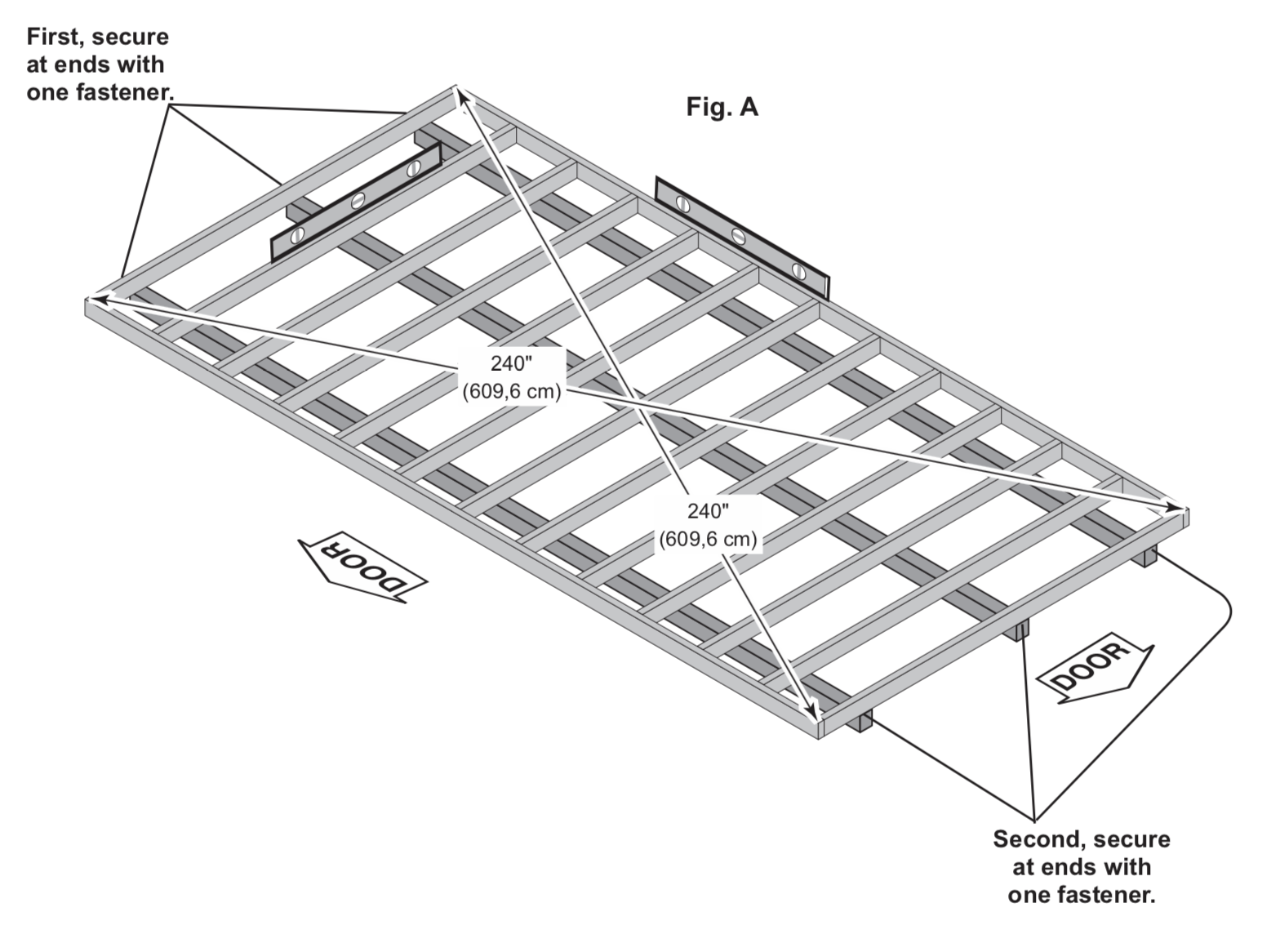 First, secure at ends with one fastener.

Fig. A

240"
(609,6 cm)

240"
(609,6 cm)

DOOR

DOOR

Second, secure at ends with one fastener.