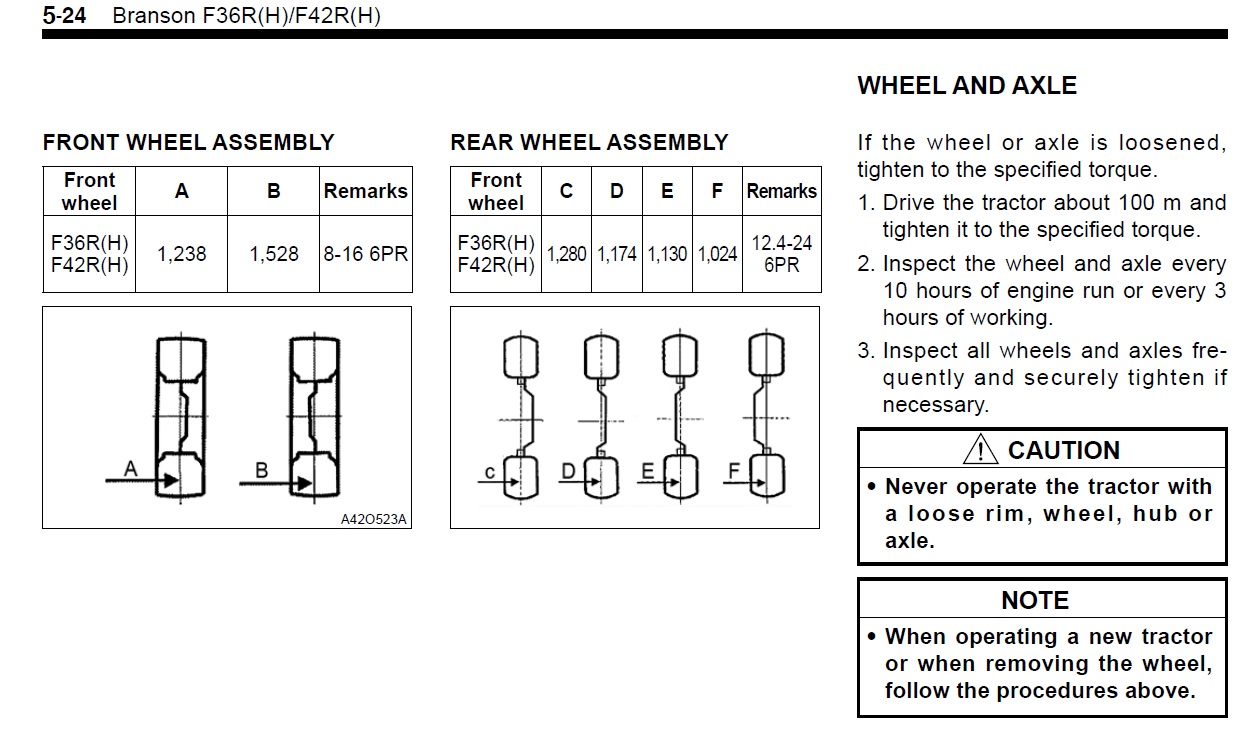 5-24 Branson F36R(H)/F42R(H)

FRONT WHEEL ASSEMBLY

| Front wheel | A | B | Remarks |
|---|---|---|---|
| F36R(H) F42R(H) | 1,238 | 1,528 | 8-16 6PR |

A B

A42O523A

REAR WHEEL ASSEMBLY

| Front wheel | C | D | E | F | Remarks |
|---|---|---|---|---|---|
| F36R(H) F42R(H) | 1,280 | 1,174 | 1,130 | 1,024 | 12.4-24 6PR |

c D E F

WHEEL AND AXLE

If the wheel or axle is loosened, tighten to the specified torque.

1. Drive the tractor about 100 m and tighten it to the specified torque.
2. Inspect the wheel and axle every 10 hours of engine run or every 3 hours of working.
3. Inspect all wheels and axles frequently and securely tighten if necessary.

CAUTION

• Never operate the tractor with a loose rim, wheel, hub or axle.

NOTE

• When operating a new tractor or when removing the wheel, follow the procedures above.