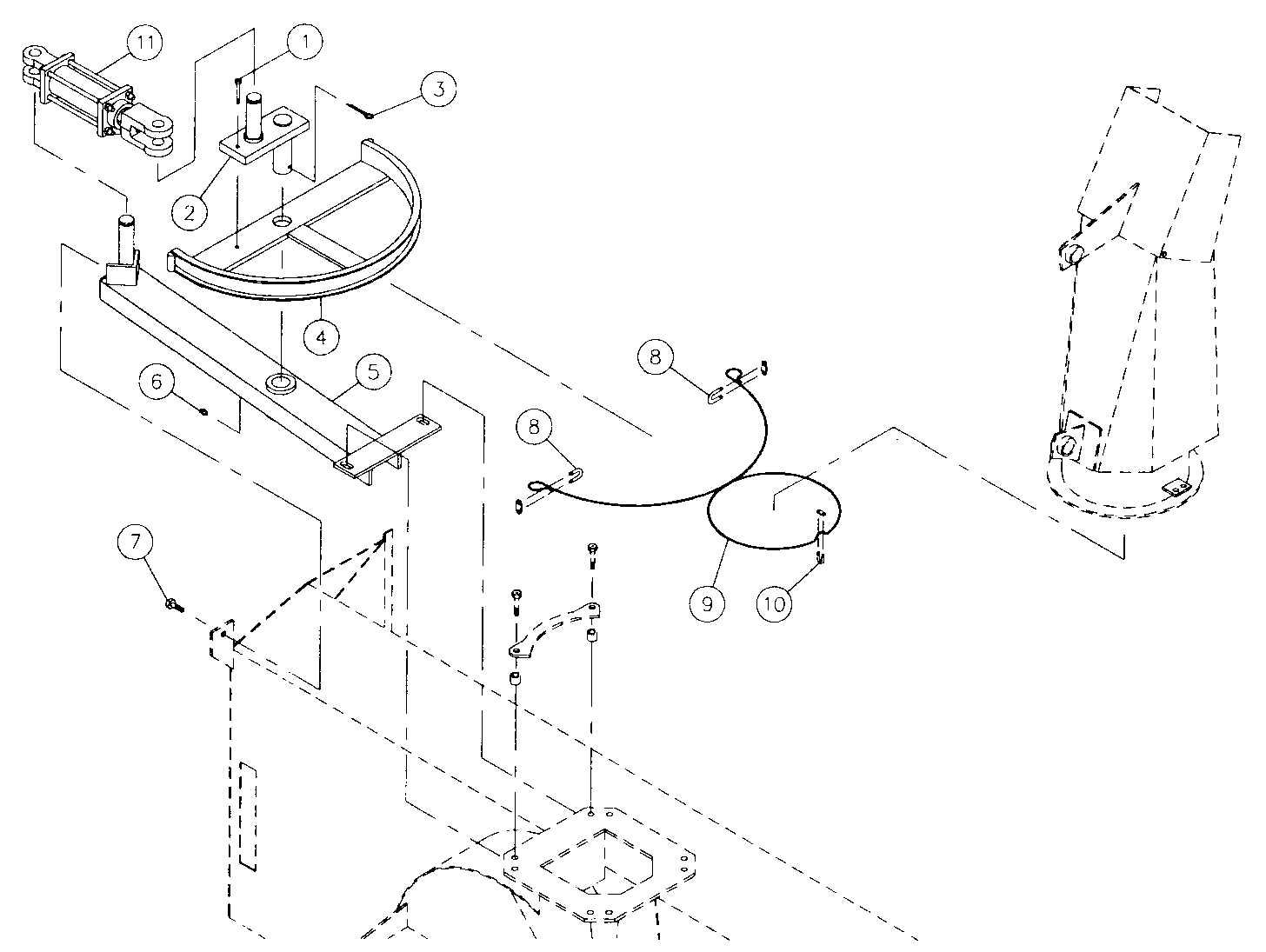 11
1
3
2
4
5
6
8
8
7
9
10