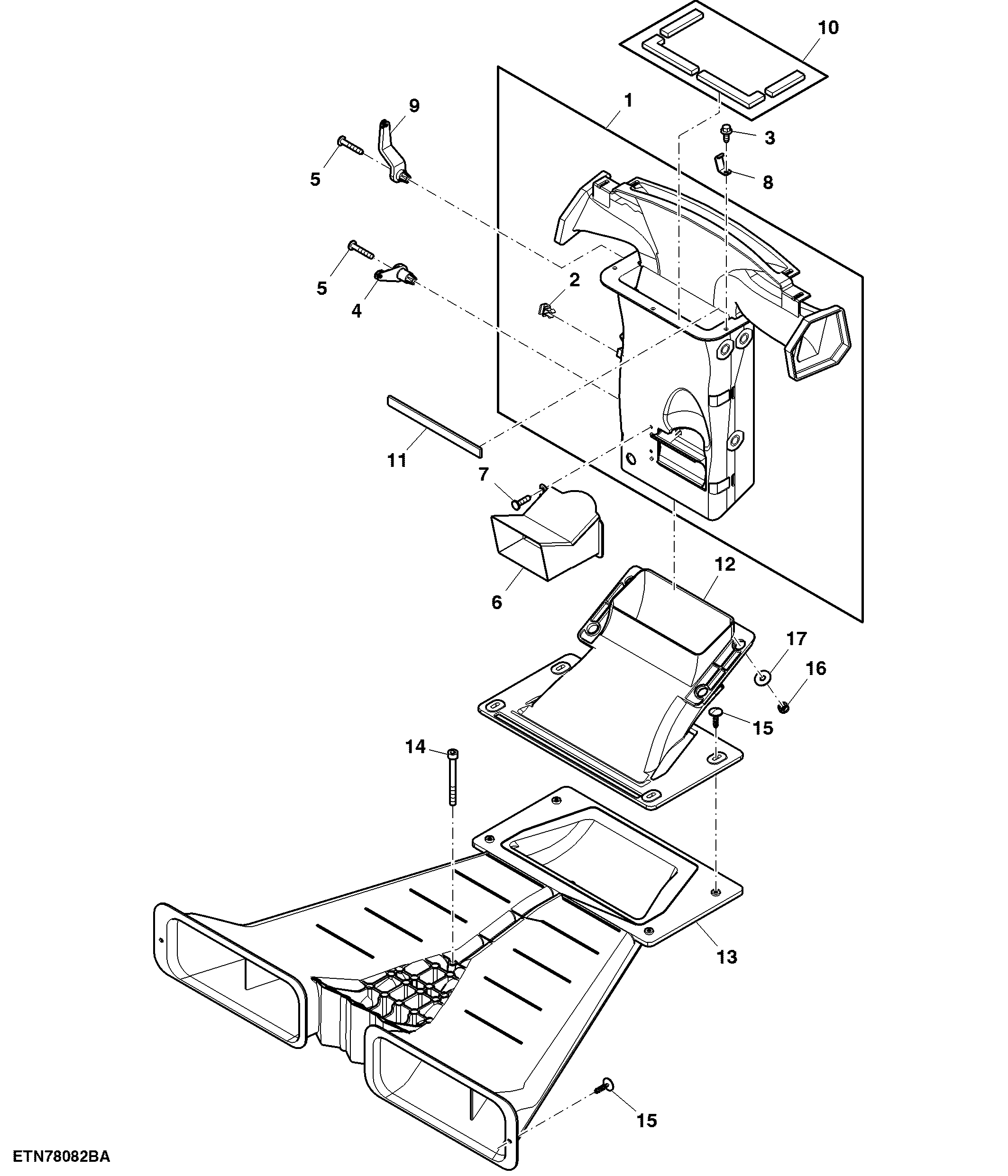 10
1
9
3
5
8
5
2
4
11
7
6
12
17
16
15
14
13
15
ETN78082BA