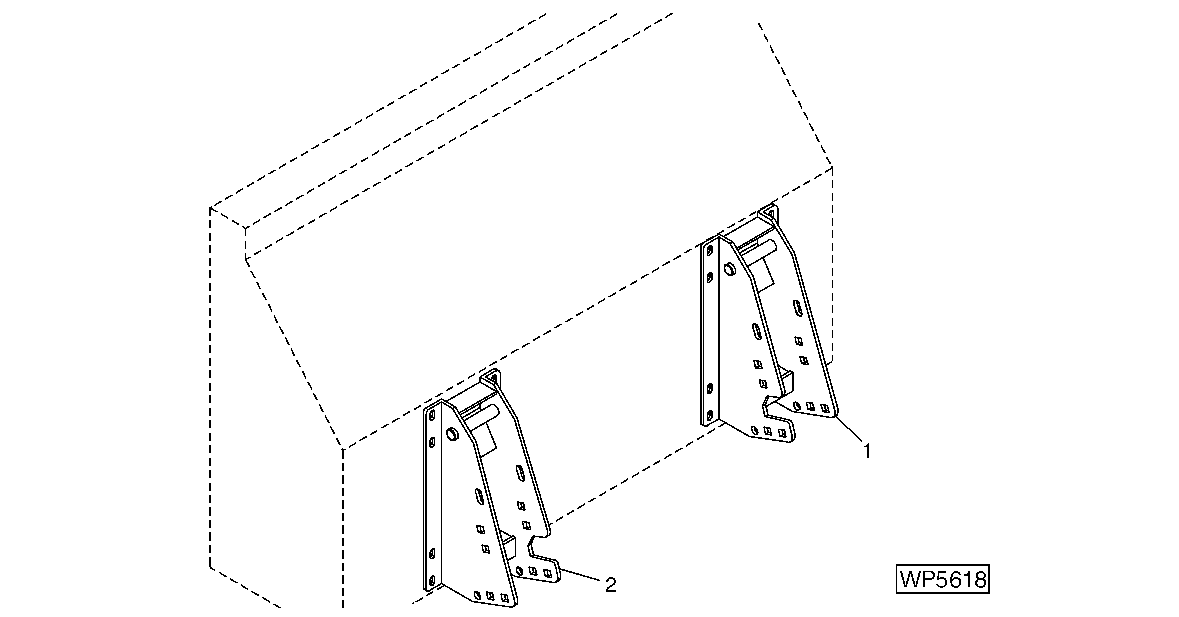 1

2

WP5618