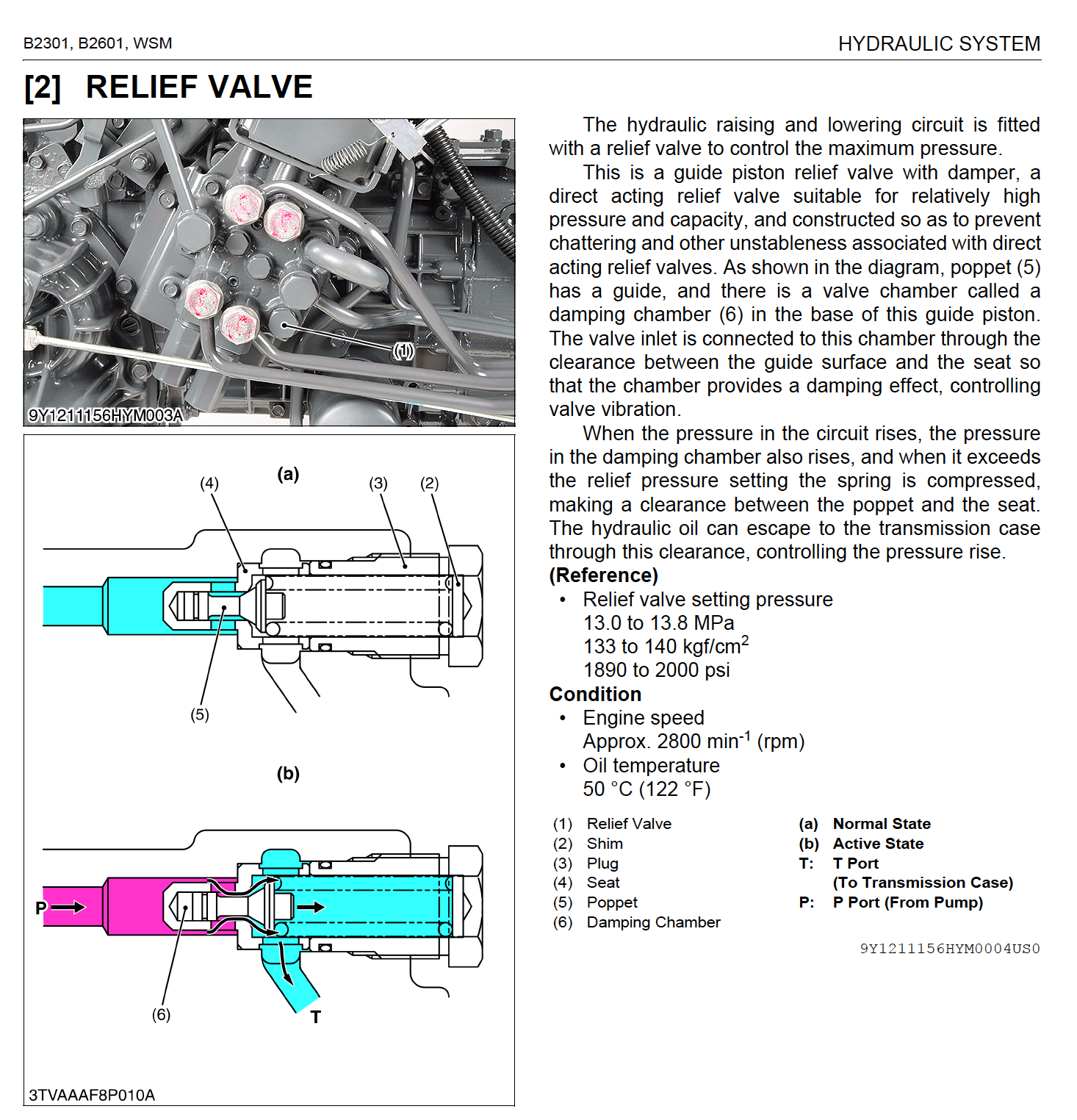 B2301, B2601, WSM

HYDRAULIC SYSTEM

[2] RELIEF VALVE

(1)

9Y1211156HYM003A

(a)

(4)

(3)

(2)

(5)

(b)

P

(6)

T

3TVAAAF8P010A

The hydraulic raising and lowering circuit is fitted with a relief valve to control the maximum pressure.

This is a guide piston relief valve with damper, a direct acting relief valve suitable for relatively high pressure and capacity, and constructed so as to prevent chattering and other unstableness associated with direct acting relief valves. As shown in the diagram, poppet (5) has a guide, and there is a valve chamber called a damping chamber (6) in the base of this guide piston. The valve inlet is connected to this chamber through the clearance between the guide surface and the seat so that the chamber provides a damping effect, controlling valve vibration.

When the pressure in the circuit rises, the pressure in the damping chamber also rises, and when it exceeds the relief pressure setting the spring is compressed, making a clearance between the poppet and the seat. The hydraulic oil can escape to the transmission case through this clearance, controlling the pressure rise.

(Reference)

• Relief valve setting pressure
13.0 to 13.8 MPa
133 to 140 kgf/cm$^2$
1890 to 2000 psi

Condition

• Engine speed
Approx. 2800 min$^{-1}$ (rpm)

• Oil temperature
50 °C (122 °F)

(1) Relief Valve
(2) Shim
(3) Plug
(4) Seat
(5) Poppet
(6) Damping Chamber

(a) Normal State
(b) Active State
T: T Port
(To Transmission Case)
P: P Port (From Pump)

9Y1211156HYM0004US0