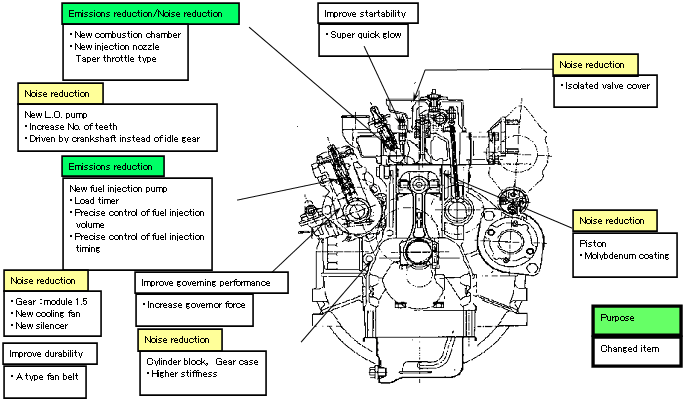 Emissions reduction/Noise reduction

・New combustion chamber
・New injection nozzle
Taper throttle type

Improve startability

・Super quick glow

Noise reduction

・Isolated valve cover

Noise reduction

New L.O. pump
・Increase No. of teeth
・Driven by crankshaft instead of idle gear

Emissions reduction

New fuel injection pump
・Load timer
・Precise control of fuel injection volume
・Precise control of fuel injection timing

Noise reduction

Piston
・Molybdenum coating

Noise reduction

・Gear :module 1.5
・New cooling fan
・New silencer

Improve governing performance

・Increase governor force

Improve durability

・A type fan belt

Noise reduction

Cylinder block, Gear case
・Higher stiffness

Purpose

Changed item