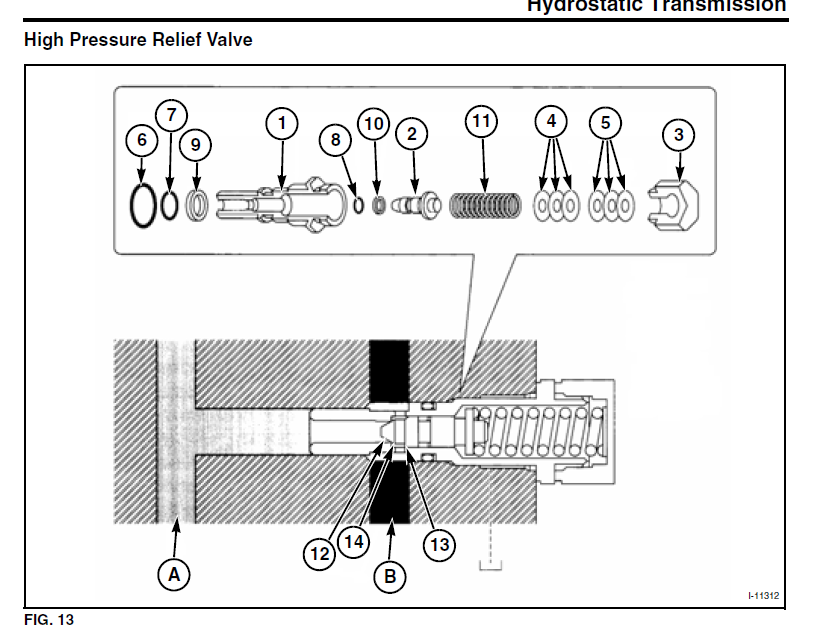 Hydrostatic Transmission

High Pressure Relief Valve

6
7
9
1
8
10
2
11
4
5
3

12
14
13
A
B

I-11312

FIG. 13