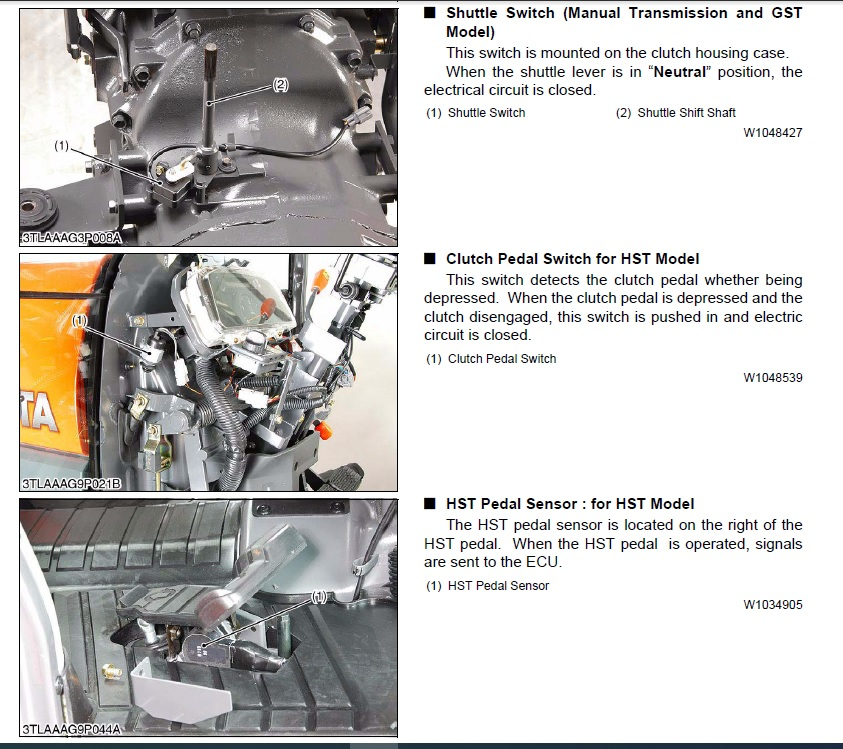 (2)

(1)

3TLAAAG3P008A

■ Shuttle Switch (Manual Transmission and GST Model)

This switch is mounted on the clutch housing case.

When the shuttle lever is in "Neutral" position, the electrical circuit is closed.

(1) Shuttle Switch (2) Shuttle Shift Shaft

W1048427

(1)

TA

3TLAAAG9P021B

■ Clutch Pedal Switch for HST Model

This switch detects the clutch pedal whether being depressed. When the clutch pedal is depressed and the clutch disengaged, this switch is pushed in and electric circuit is closed.

(1) Clutch Pedal Switch

W1048539

(1)

3TLAAAG9P044A

■ HST Pedal Sensor : for HST Model

The HST pedal sensor is located on the right of the HST pedal. When the HST pedal is operated, signals are sent to the ECU.

(1) HST Pedal Sensor

W1034905