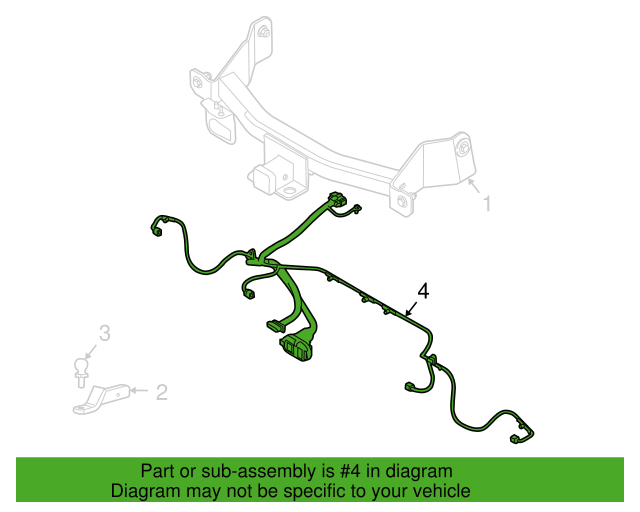 1

4

3

2

Part or sub-assembly is #4 in diagram
Diagram may not be specific to your vehicle