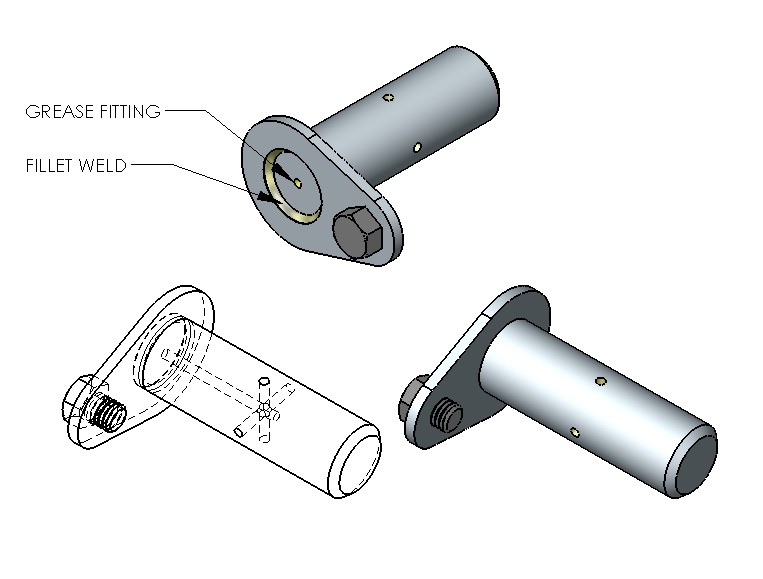 GREASE FITTING

FILLET WELD