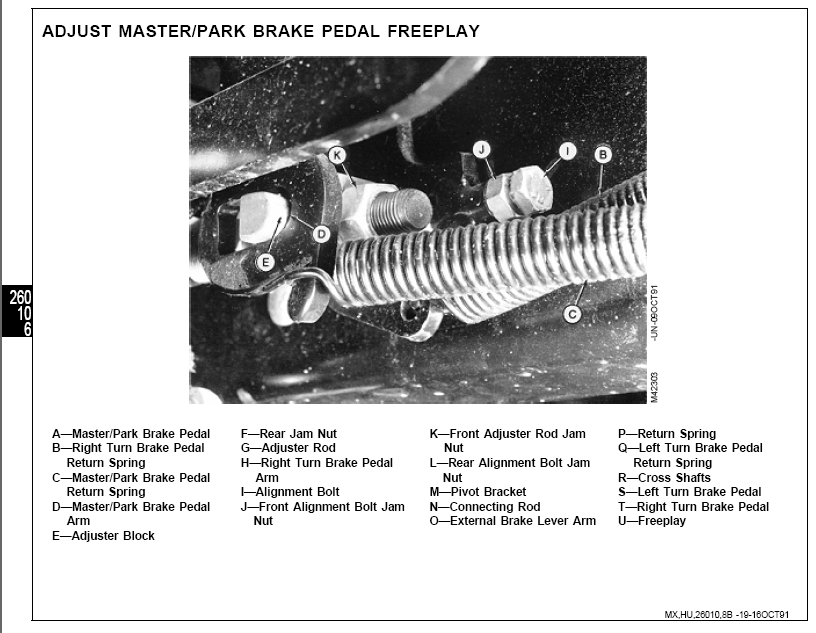 ADJUST MASTER/PARK BRAKE PEDAL FREEPLAY

K J I B D E C

-UN-09OCT91

M42303

260
10
6

A—Master/Park Brake Pedal
B—Right Turn Brake Pedal Return Spring
C—Master/Park Brake Pedal Return Spring
D—Master/Park Brake Pedal Arm
E—Adjuster Block

F—Rear Jam Nut
G—Adjuster Rod
H—Right Turn Brake Pedal Arm
I—Alignment Bolt
J—Front Alignment Bolt Jam Nut

K—Front Adjuster Rod Jam Nut
L—Rear Alignment Bolt Jam Nut
M—Pivot Bracket
N—Connecting Rod
O—External Brake Lever Arm

P—Return Spring
Q—Left Turn Brake Pedal Return Spring
R—Cross Shafts
S—Left Turn Brake Pedal
T—Right Turn Brake Pedal
U—Freeplay

MX,HU,26010,8B -19-16OCT91