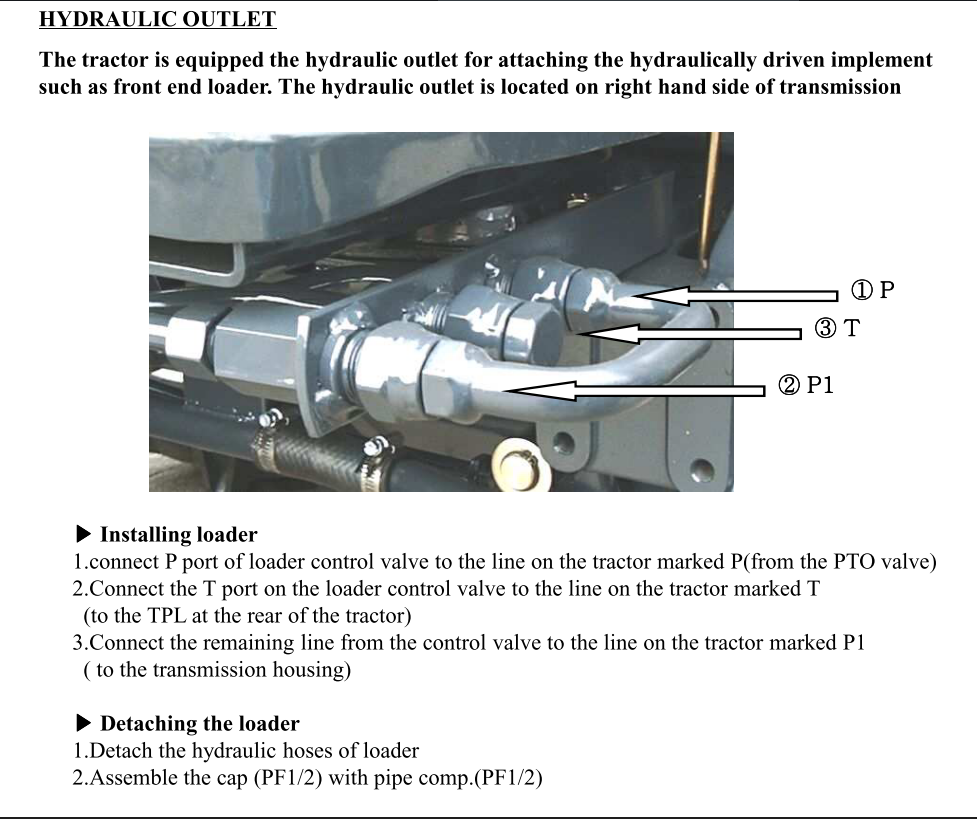 HYDRAULIC OUTLET

The tractor is equipped the hydraulic outlet for attaching the hydraulically driven implement such as front end loader. The hydraulic outlet is located on right hand side of transmission

① P
③ T
② P1

▶ Installing loader
1.connect P port of loader control valve to the line on the tractor marked P(from the PTO valve)
2.Connect the T port on the loader control valve to the line on the tractor marked T (to the TPL at the rear of the tractor)
3.Connect the remaining line from the control valve to the line on the tractor marked P1 ( to the transmission housing)

▶ Detaching the loader
1.Detach the hydraulic hoses of loader
2.Assemble the cap (PF1/2) with pipe comp.(PF1/2)