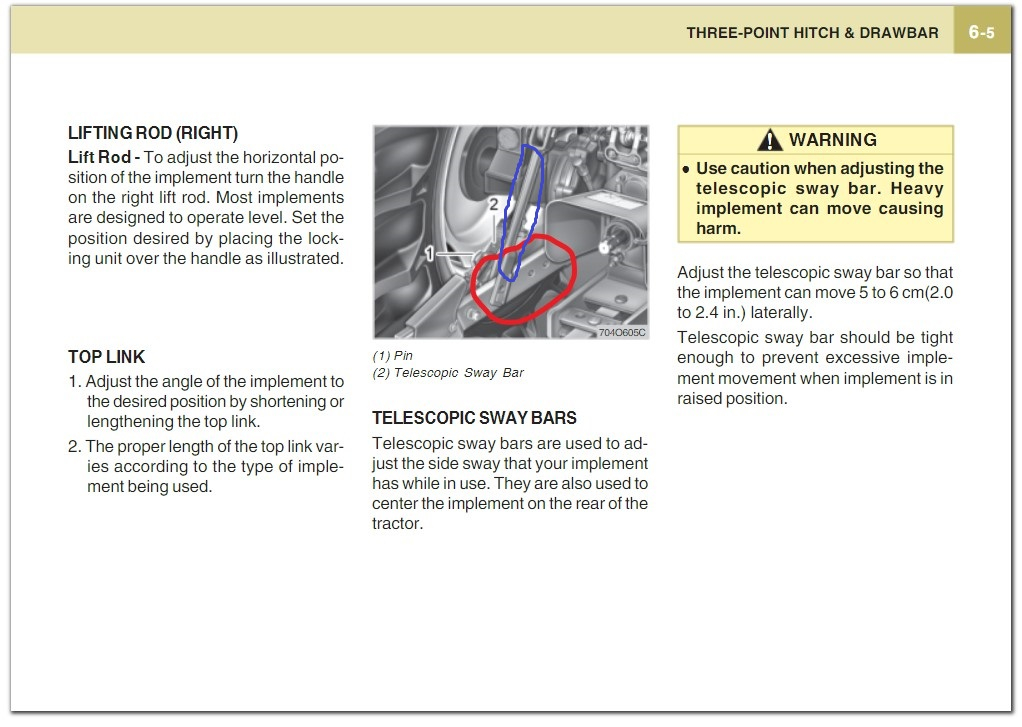 THREE-POINT HITCH & DRAWBAR 6-5

LIFTING ROD (RIGHT)

Lift Rod - To adjust the horizontal position of the implement turn the handle on the right lift rod. Most implements are designed to operate level. Set the position desired by placing the locking unit over the handle as illustrated.

TOP LINK

1. Adjust the angle of the implement to the desired position by shortening or lengthening the top link.

2. The proper length of the top link varies according to the type of implement being used.

2

1

704O605C

(1) Pin
(2) Telescopic Sway Bar

TELESCOPIC SWAY BARS

Telescopic sway bars are used to adjust the side sway that your implement has while in use. They are also used to center the implement on the rear of the tractor.

WARNING

• Use caution when adjusting the telescopic sway bar. Heavy implement can move causing harm.

Adjust the telescopic sway bar so that the implement can move 5 to 6 cm(2.0 to 2.4 in.) laterally.

Telescopic sway bar should be tight enough to prevent excessive implement movement when implement is in raised position.