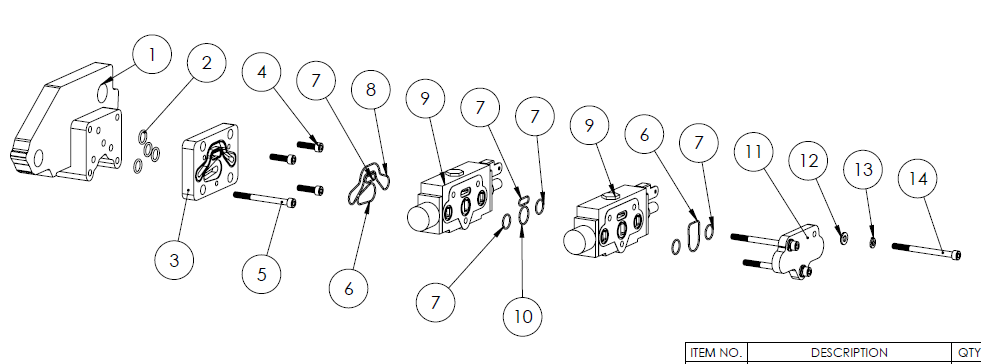 1
2
4
7
8
9
7
7
9
6
7
11
12
13
14
3
5
6
7
10

| ITEM NO. | DESCRIPTION | QTY |
|---|---|---|