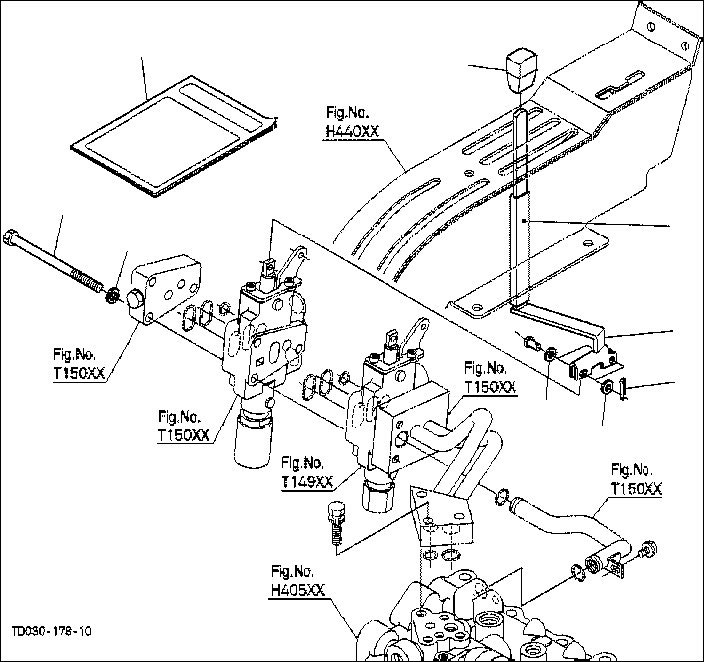 Fig.No.
H440XX

Fig.No.
T150XX

Fig.No.
T150XX

Fig.No.
T150XX

Fig.No.
T149XX

Fig.No.
T150XX

Fig.No.
H405XX

TD030-178-10