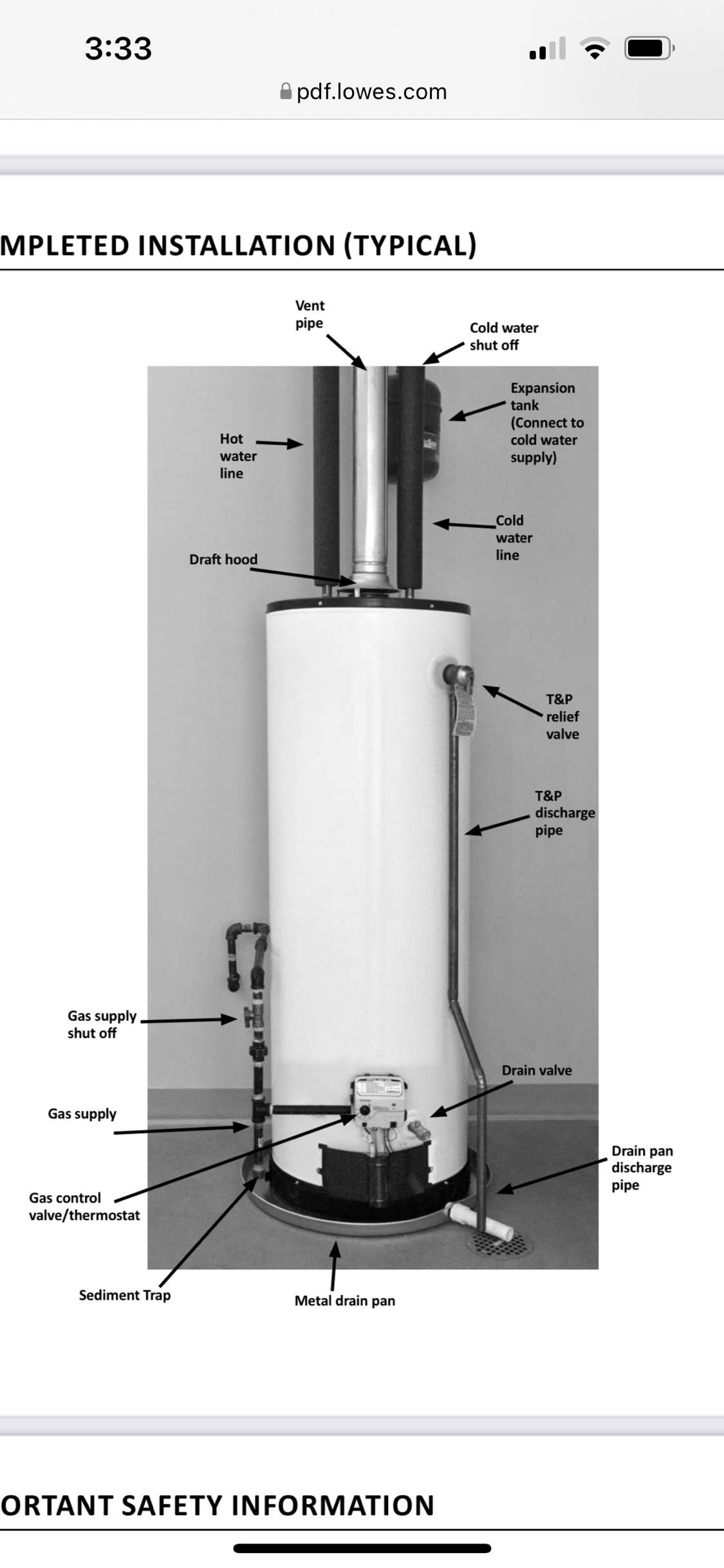 3:33

pdf.lowes.com

MPLETED INSTALLATION (TYPICAL)

Vent pipe

Cold water shut off

Expansion tank (Connect to cold water supply)

Hot water line

Cold water line

Draft hood

T&P relief valve

T&P discharge pipe

Gas supply shut off

Drain valve

Gas supply

Drain pan discharge pipe

Gas control valve/thermostat

Sediment Trap

Metal drain pan

ORTANT SAFETY INFORMATION