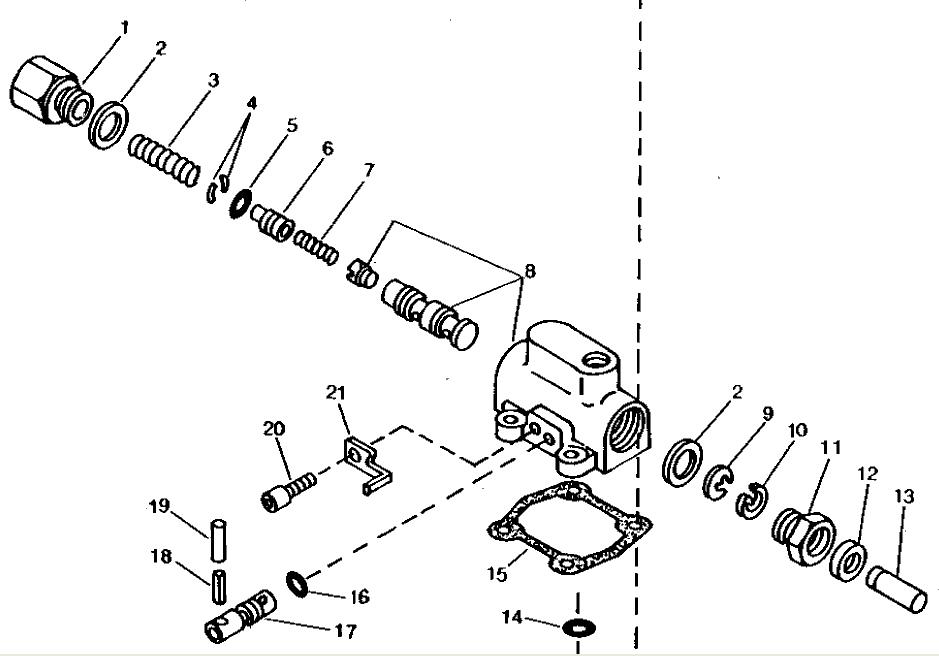 1
2
3
4
5
6
7
8
21
20
19
18
17
16
15
14
2
9
10
11
12
13