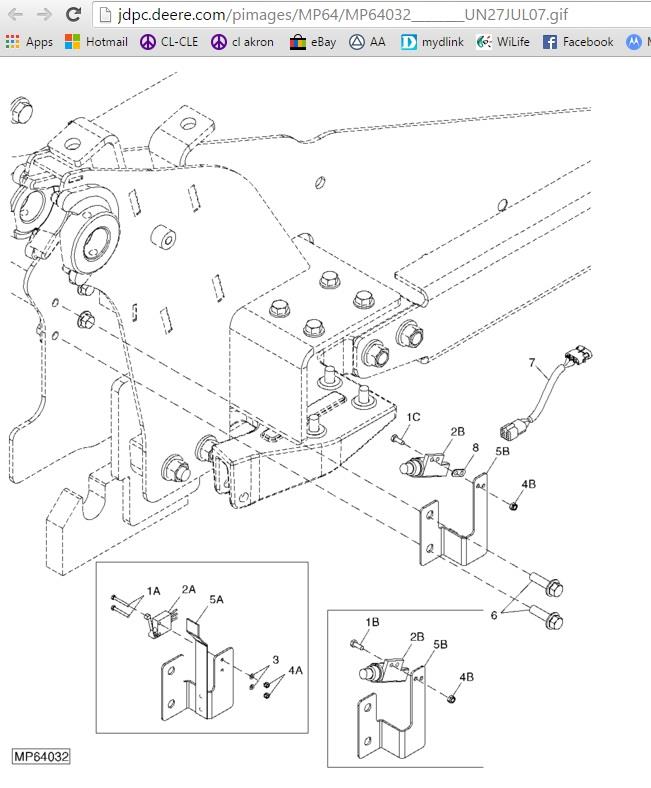 jdpc.deere.com/pimages/MP64/MP64032_______UN27JUL07.gif

Apps Hotmail CL-CLE cl akron eBay AA mydlink WiLife Facebook

7
1C
2B
8
5B
4B
6
1A
2A
5A
3
4A
1B
2B
5B
4B
MP64032