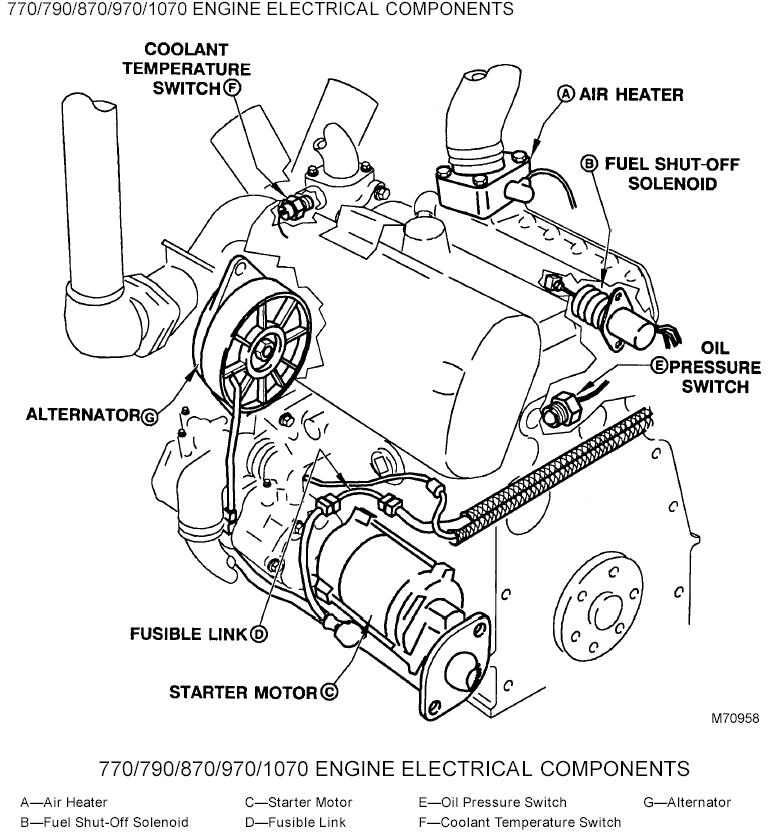 770/790/870/970/1070 ENGINE ELECTRICAL COMPONENTS

COOLANT TEMPERATURE SWITCH F

A AIR HEATER

B FUEL SHUT-OFF SOLENOID

OIL E PRESSURE SWITCH

ALTERNATOR G

FUSIBLE LINK D

STARTER MOTOR C

M70958

770/790/870/970/1070 ENGINE ELECTRICAL COMPONENTS

A—Air Heater
B—Fuel Shut-Off Solenoid
C—Starter Motor
D—Fusible Link
E—Oil Pressure Switch
F—Coolant Temperature Switch
G—Alternator