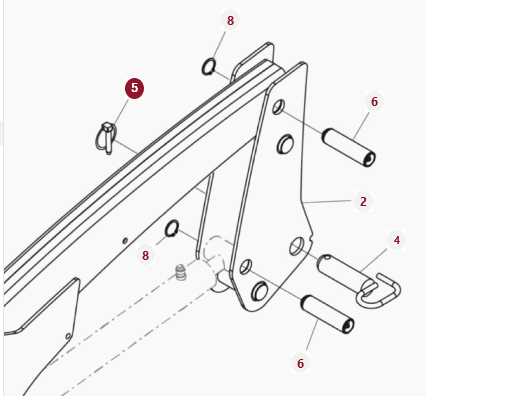 8
5
6
2
8
4
6