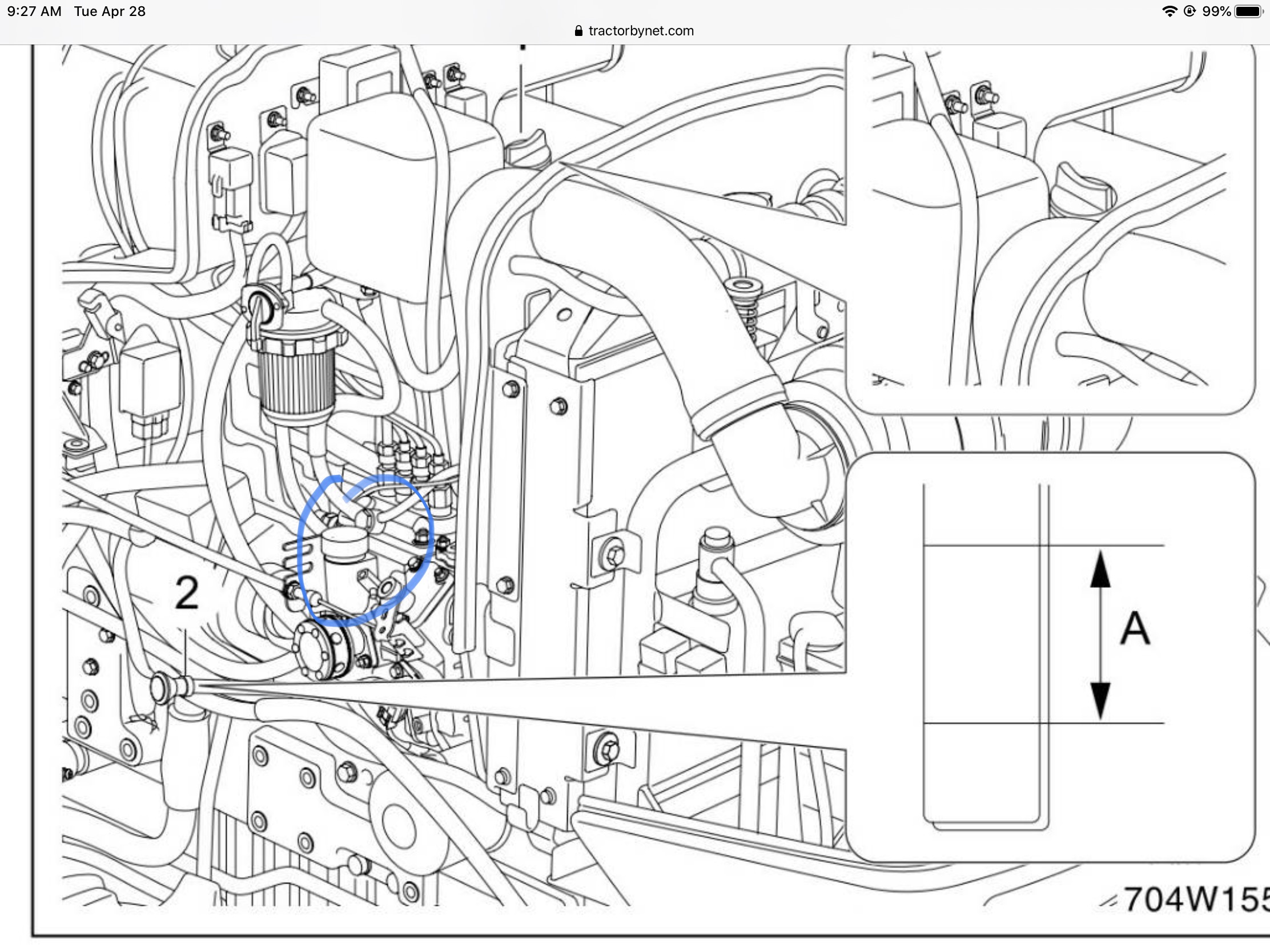 9:27 AM Tue Apr 28
99%
tractorbynet.com

2

A

704W155