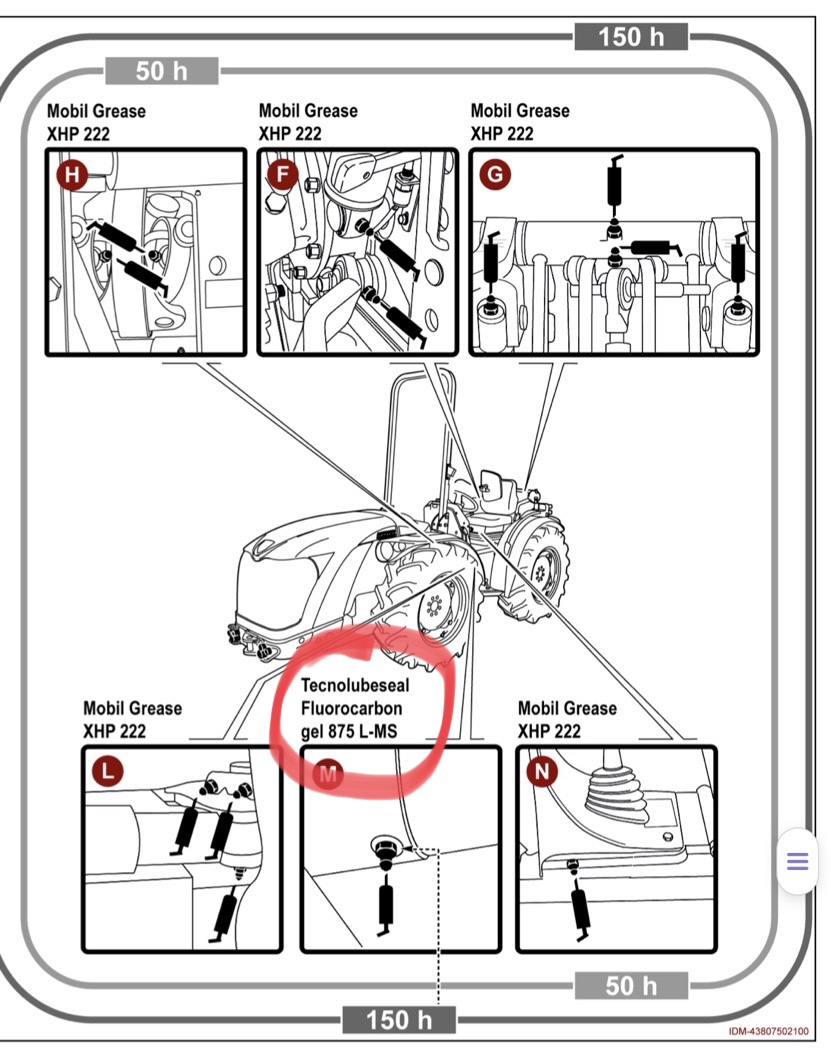 150 h

50 h

Mobil Grease XHP 222

H

Mobil Grease XHP 222

F

Mobil Grease XHP 222

G

Mobil Grease XHP 222

L

Tecnolubeseal Fluorocarbon gel 875 L-MS

M

Mobil Grease XHP 222

N

50 h

150 h

IDM-43807502100