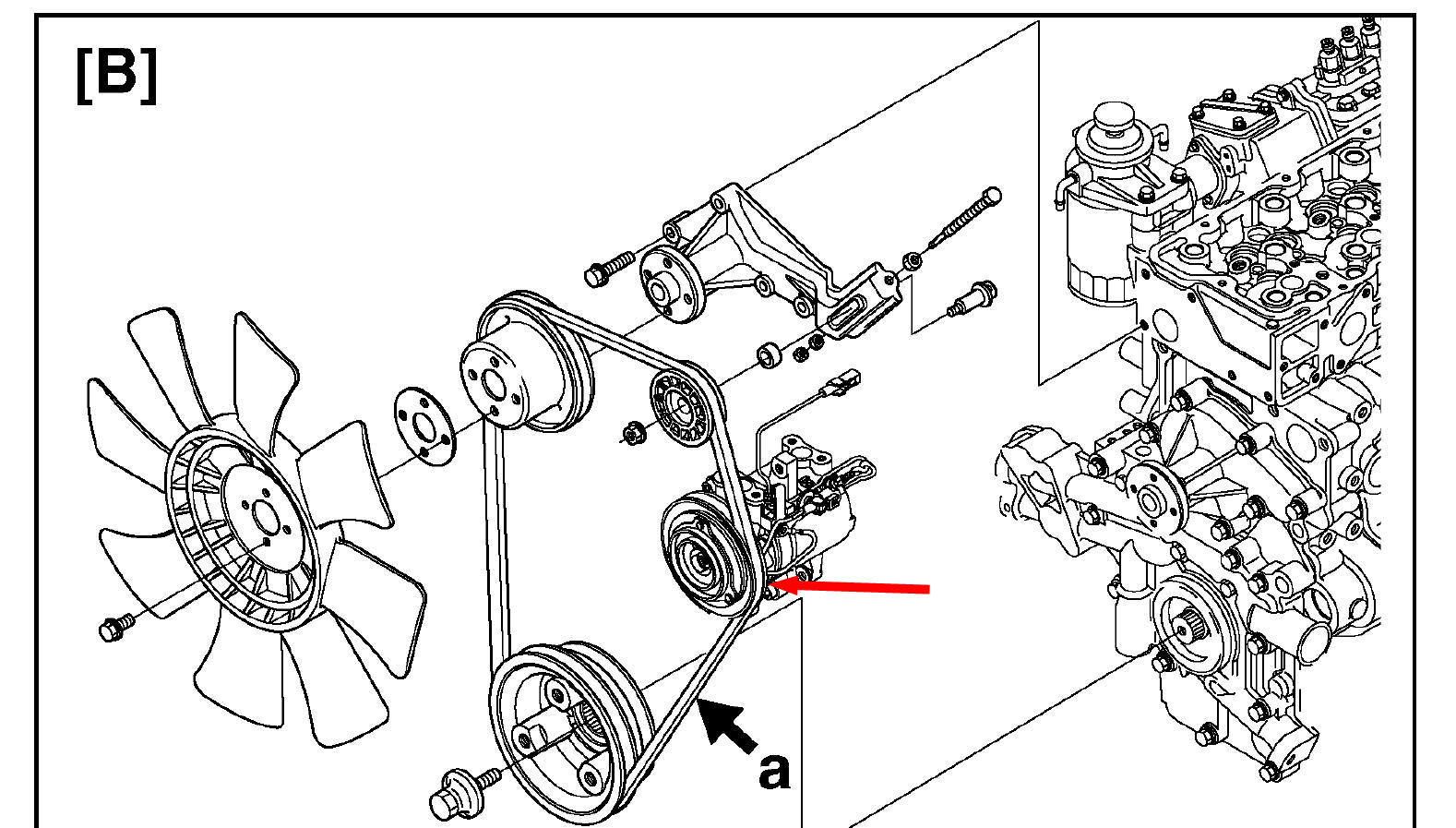 [B]

a