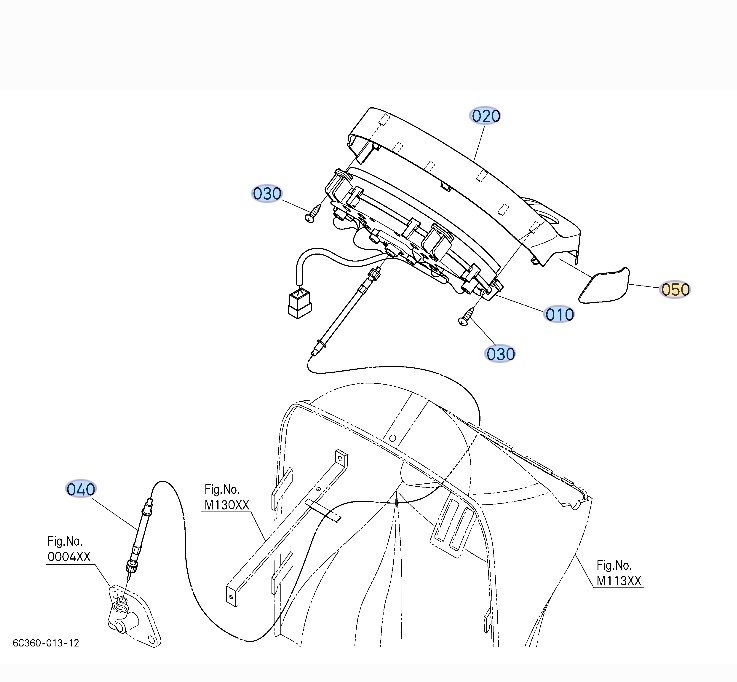 020
030
050
010
030
040
Fig.No.
M130XX
Fig.No.
0004XX
Fig.No.
M113XX
6C360-013-12