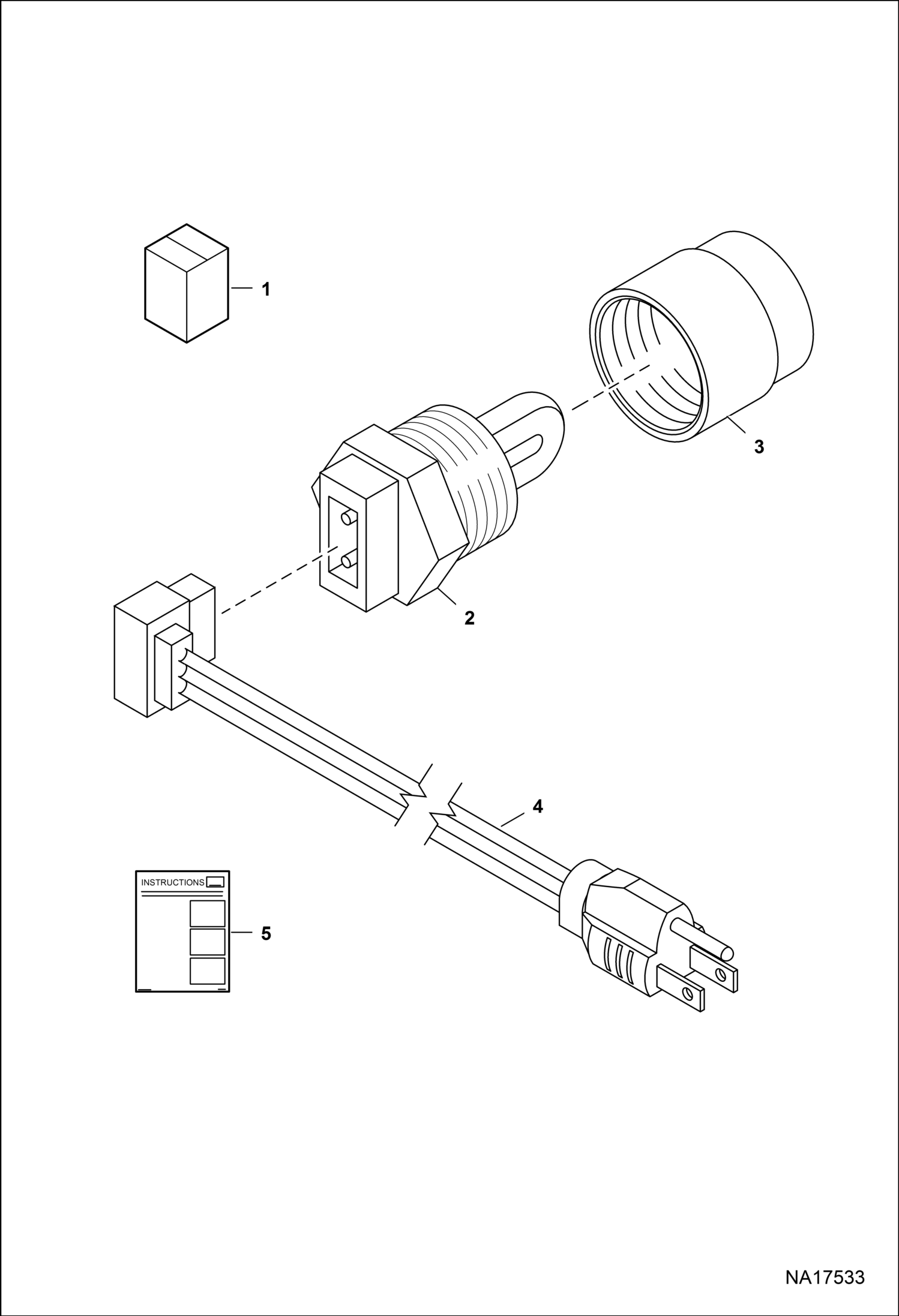 1

3

2

4

INSTRUCTIONS

5

NA17533