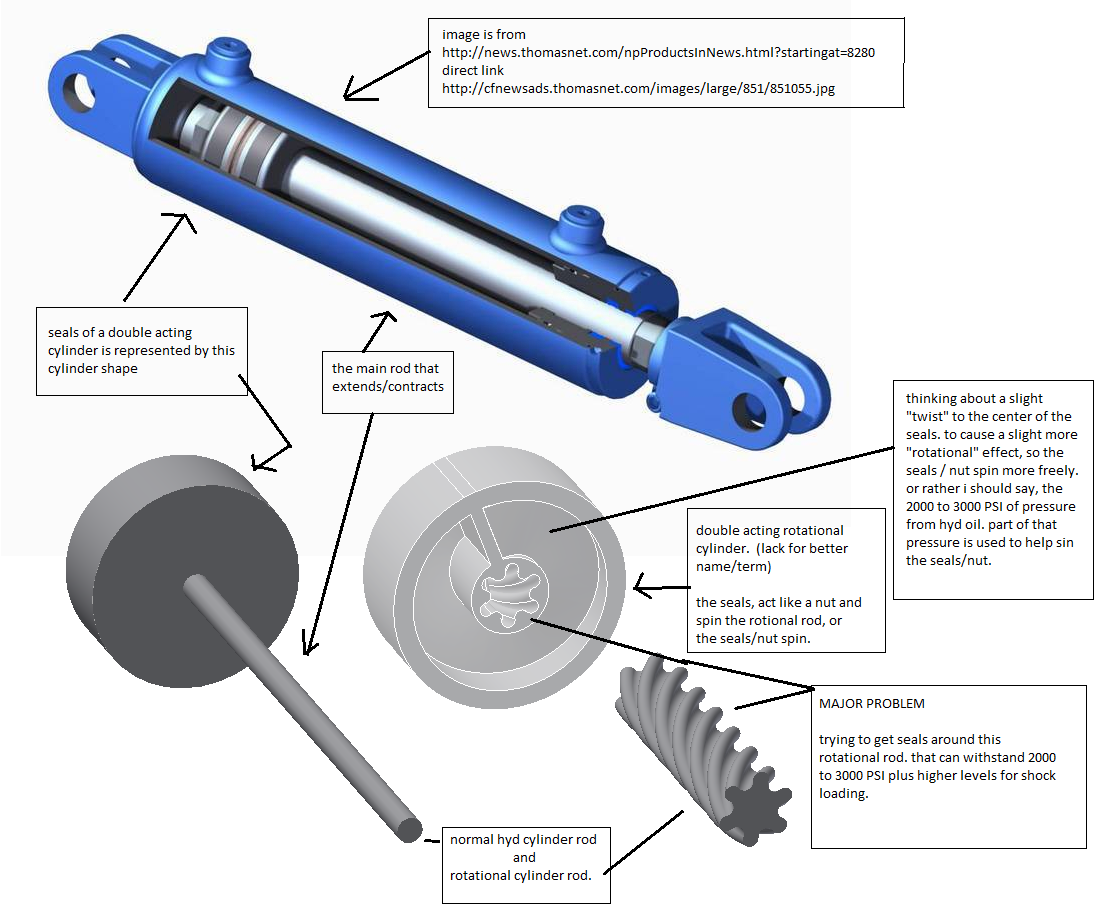 image is from
http://news.thomasnet.com/npProductsInNews.html?startingat=8280
direct link
http://cfnewsads.thomasnet.com/images/large/851/851055.jpg

seals of a double acting cylinder is represented by this cylinder shape

the main rod that extends/contracts

thinking about a slight "twist" to the center of the seals. to cause a slight more "rotational" effect, so the seals / nut spin more freely. or rather i should say, the 2000 to 3000 PSI of pressure from hyd oil. part of that pressure is used to help sin the seals/nut.

double acting rotational cylinder. (lack for better name/term)

the seals, act like a nut and spin the rotional rod, or the seals/nut spin.

MAJOR PROBLEM

trying to get seals around this rotational rod. that can withstand 2000 to 3000 PSI plus higher levels for shock loading.

normal hyd cylinder rod
and
rotational cylinder rod.