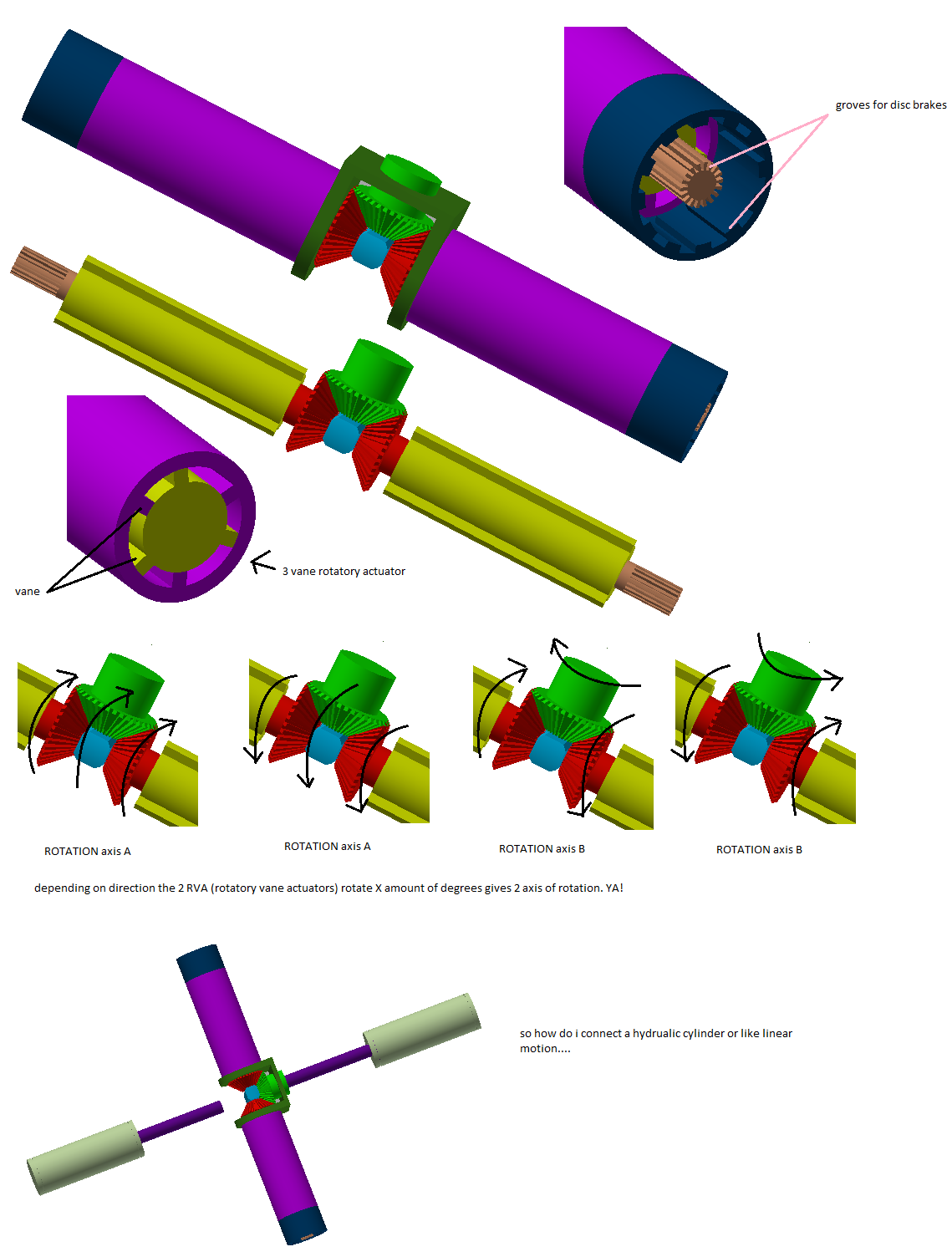 groves for disc brakes

vane

3 vane rotatory actuator

ROTATION axis A

ROTATION axis A

ROTATION axis B

ROTATION axis B

depending on direction the 2 RVA (rotatory vane actuators) rotate X amount of degrees gives 2 axis of rotation. YA!

so how do i connect a hydrualic cylinder or like linear motion....