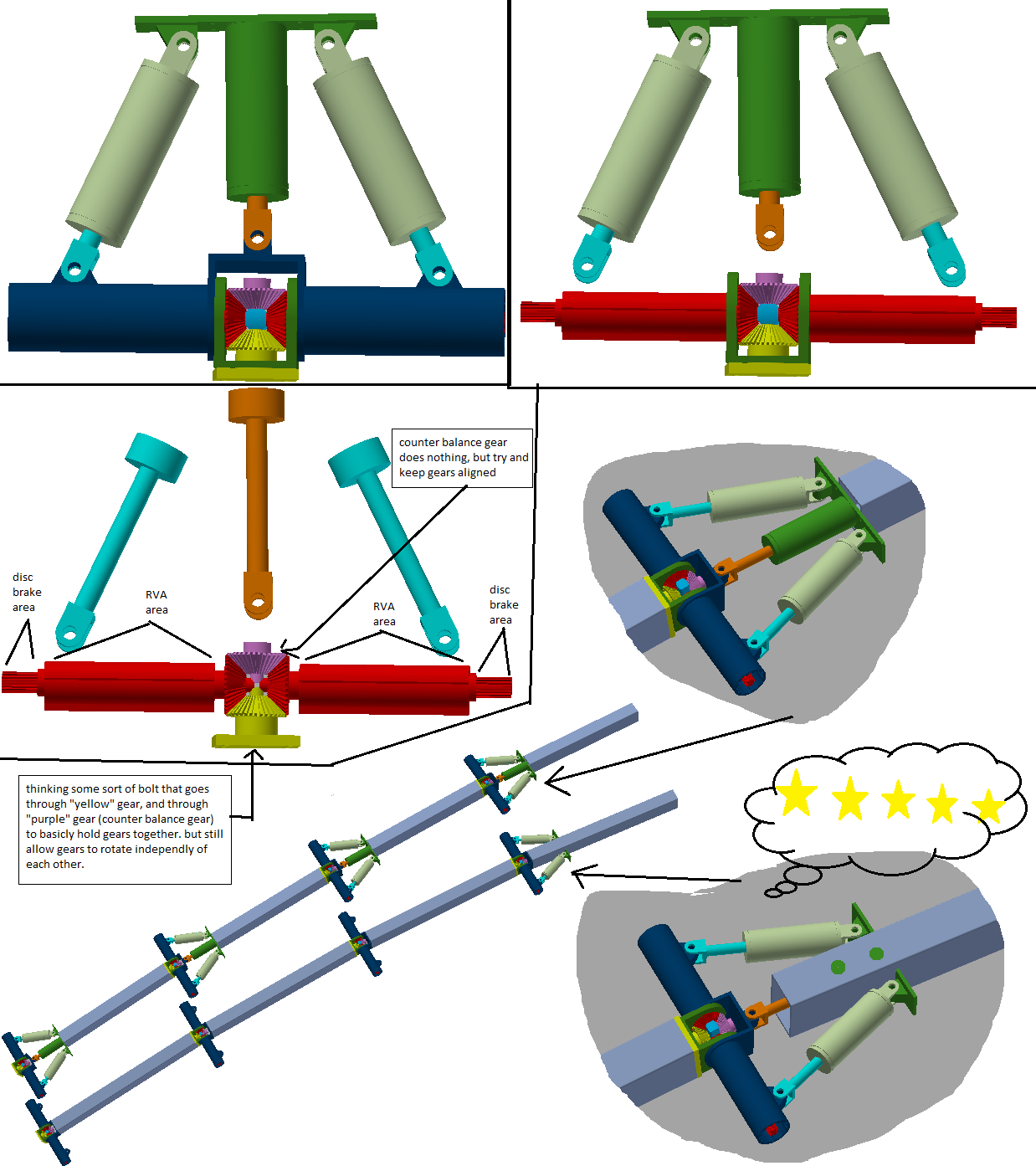 counter balance gear does nothing, but try and keep gears aligned

disc brake area

RVA area

RVA area

disc brake area

thinking some sort of bolt that goes through "yellow" gear, and through "purple" gear (counter balance gear) to basicly hold gears together. but still allow gears to rotate independly of each other.