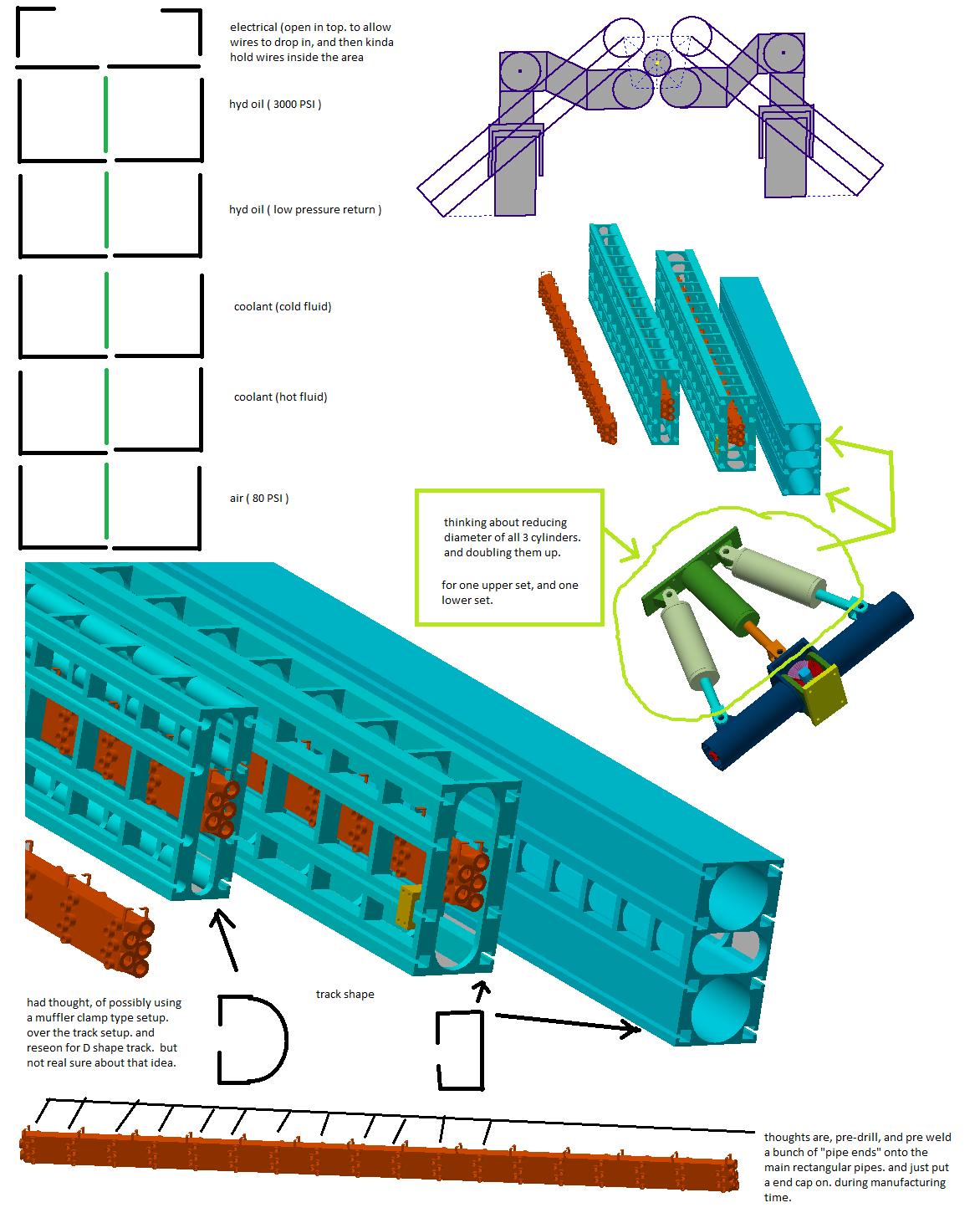 electrical (open in top. to allow wires to drop in, and then kinda hold wires inside the area

hyd oil ( 3000 PSI )

hyd oil ( low pressure return )

coolant (cold fluid)

coolant (hot fluid)

air ( 80 PSI )

thinking about reducing diameter of all 3 cylinders. and doubling them up.

for one upper set, and one lower set.

had thought, of possibly using a muffler clamp type setup. over the track setup. and reseon for D shape track. but not real sure about that idea.

track shape

thoughts are, pre-drill, and pre weld a bunch of "pipe ends" onto the main rectangular pipes. and just put a end cap on. during manufacturing time.