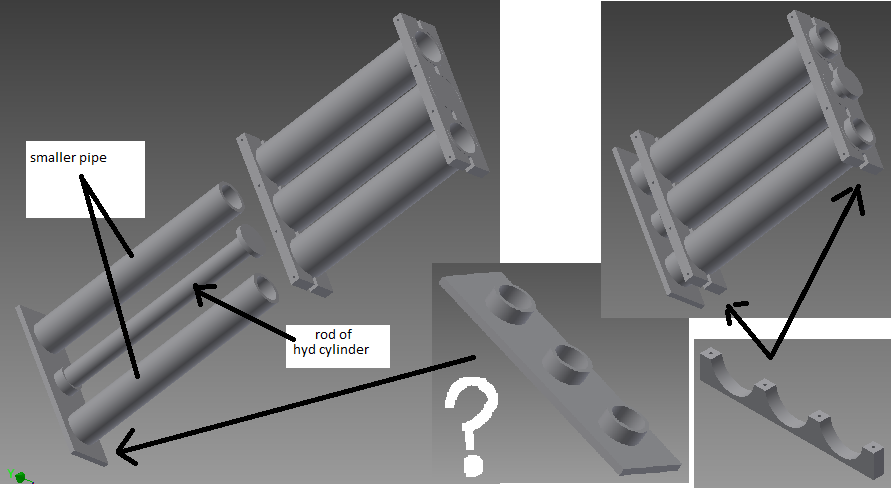 smaller pipe

rod of
hyd cylinder

?