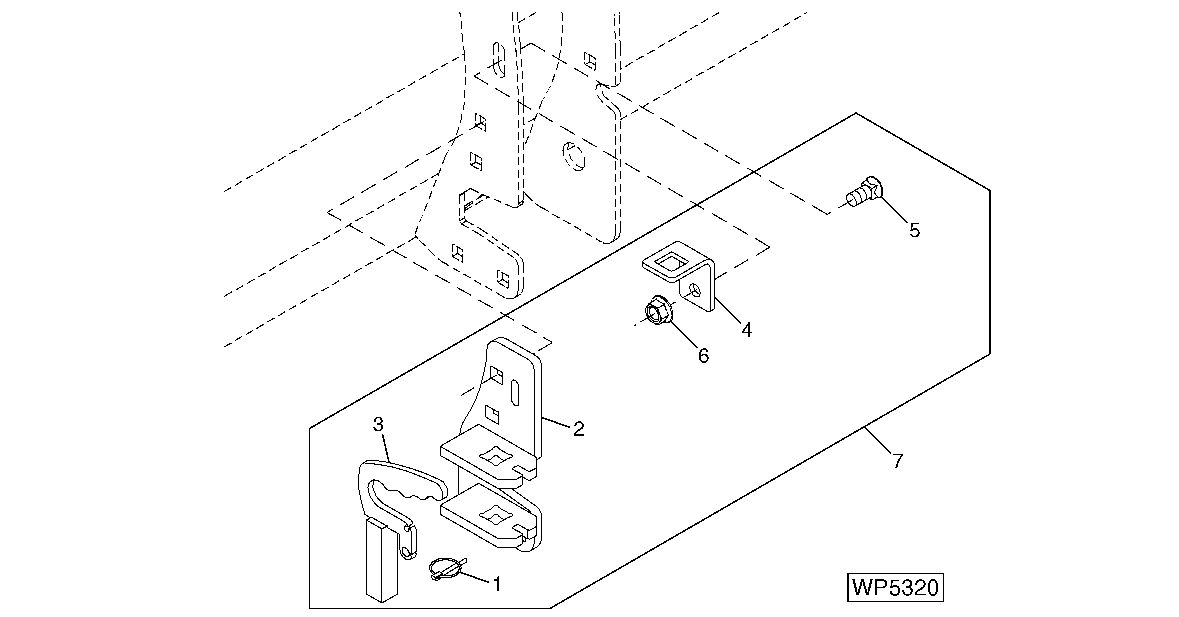 5
4
6
2
3
7
1
WP5320