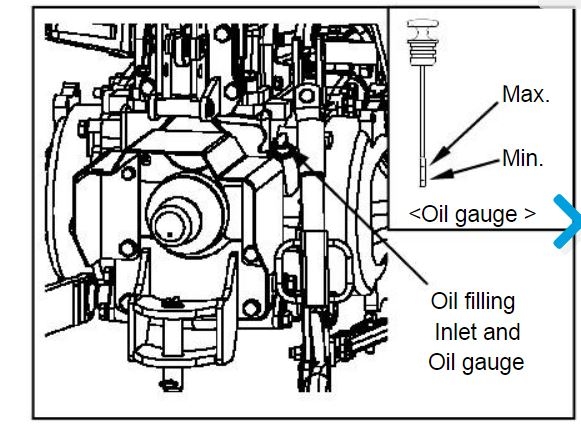 Max.

Min.

<Oil gauge >

Oil filling
Inlet and
Oil gauge