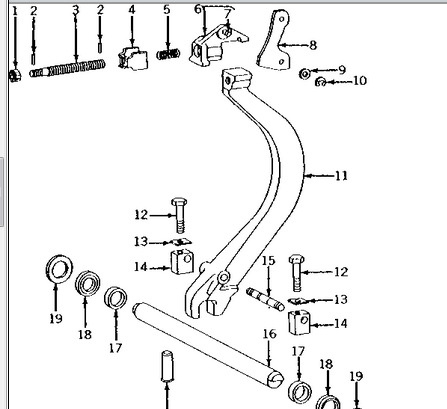 1
2
3
2
4
5
6
7
8
9
10
11
12
13
14
15
12
13
14
19
18
17
16
17
18
19