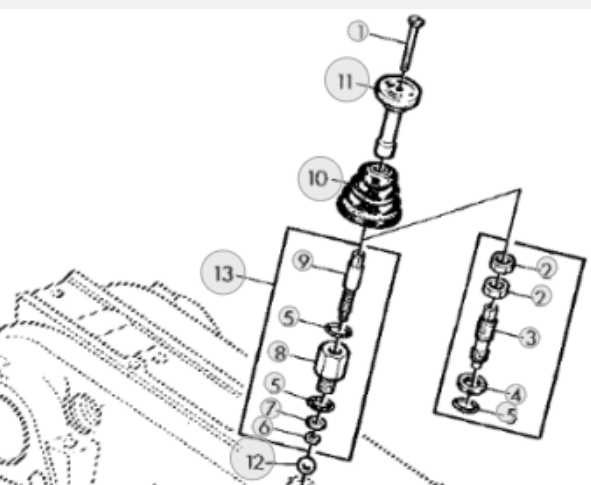 1
11
10
13
9
5
8
5
7
6
12
2
2
3
4
5