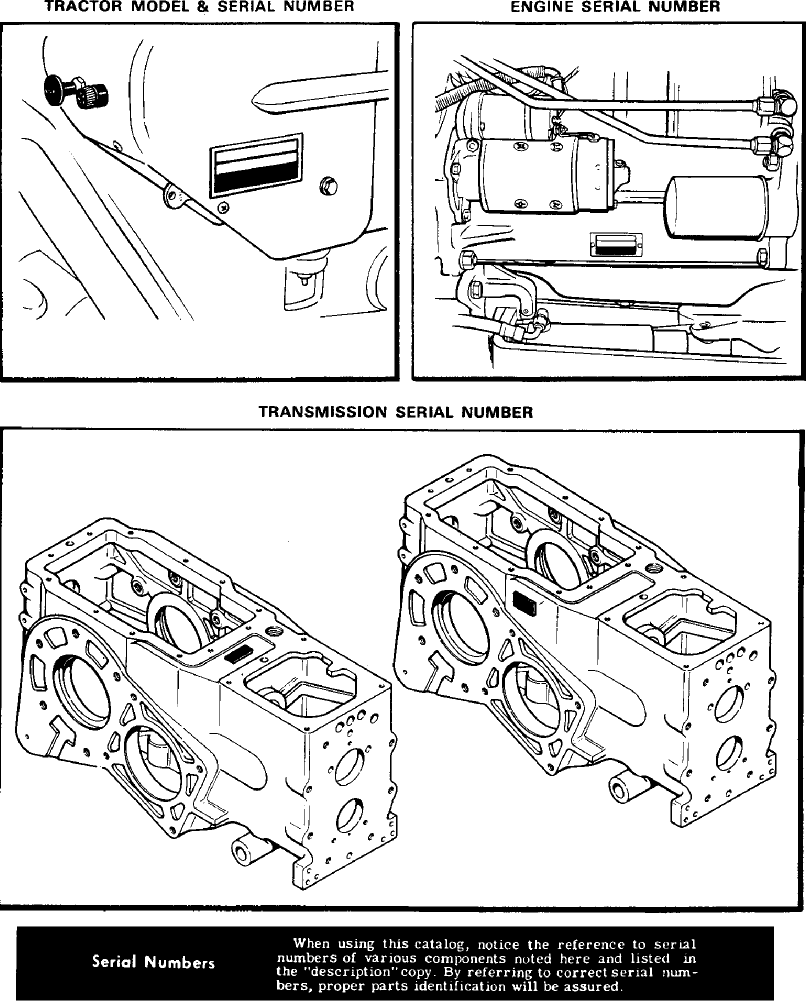 TRACTOR MODEL & SERIAL NUMBER

ENGINE SERIAL NUMBER

TRANSMISSION SERIAL NUMBER

Serial Numbers

When using this catalog, notice the reference to serial numbers of various components noted here and listed in the "description" copy. By referring to correct serial numbers, proper parts identification will be assured.