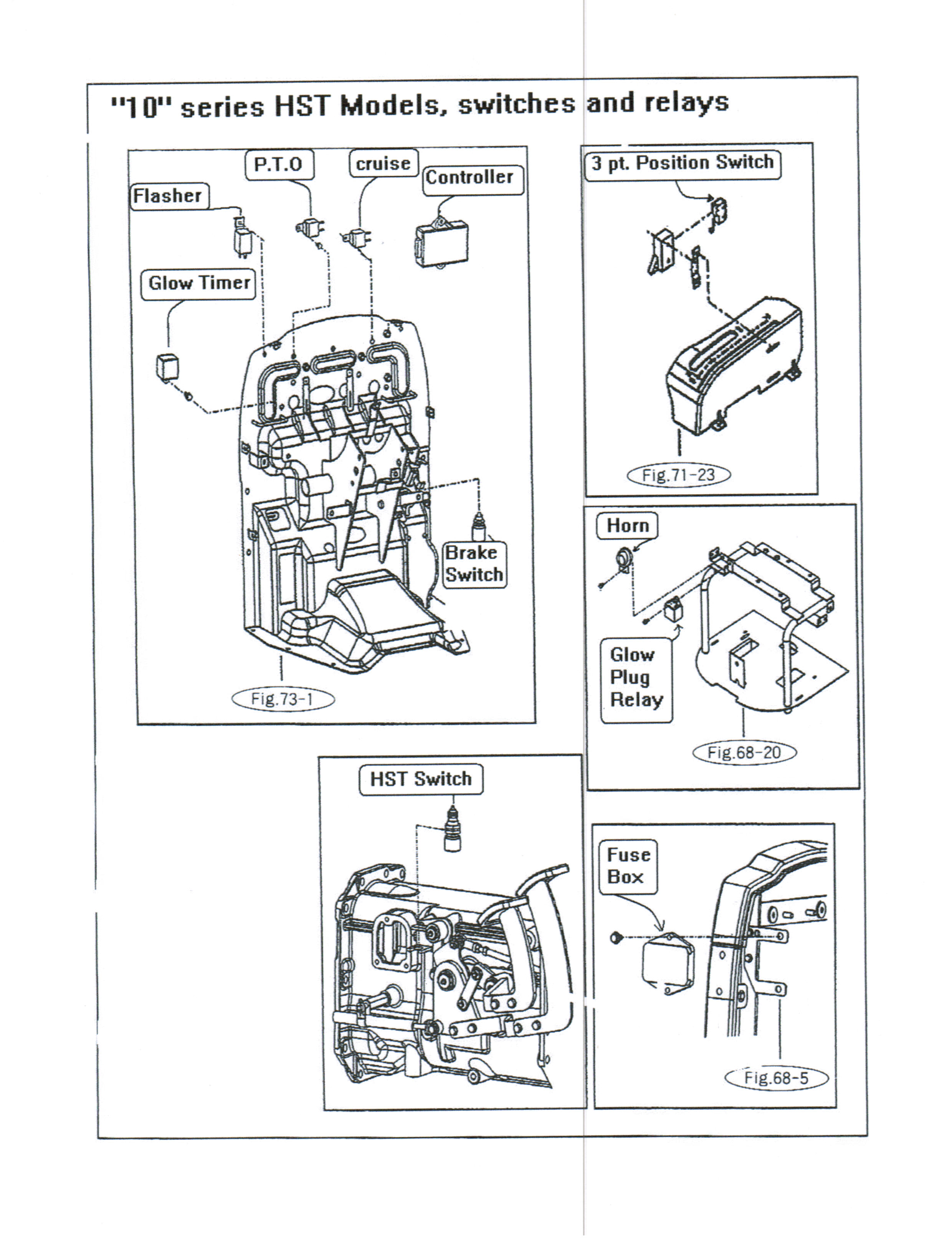 "10" series HST Models, switches and relays

P.T.O

cruise

Controller

Flasher

Glow Timer

Brake Switch

Fig.73-1

3 pt. Position Switch

Fig.71-23

Horn

Glow Plug Relay

Fig.68-20

HST Switch

Fuse Box

Fig.68-5