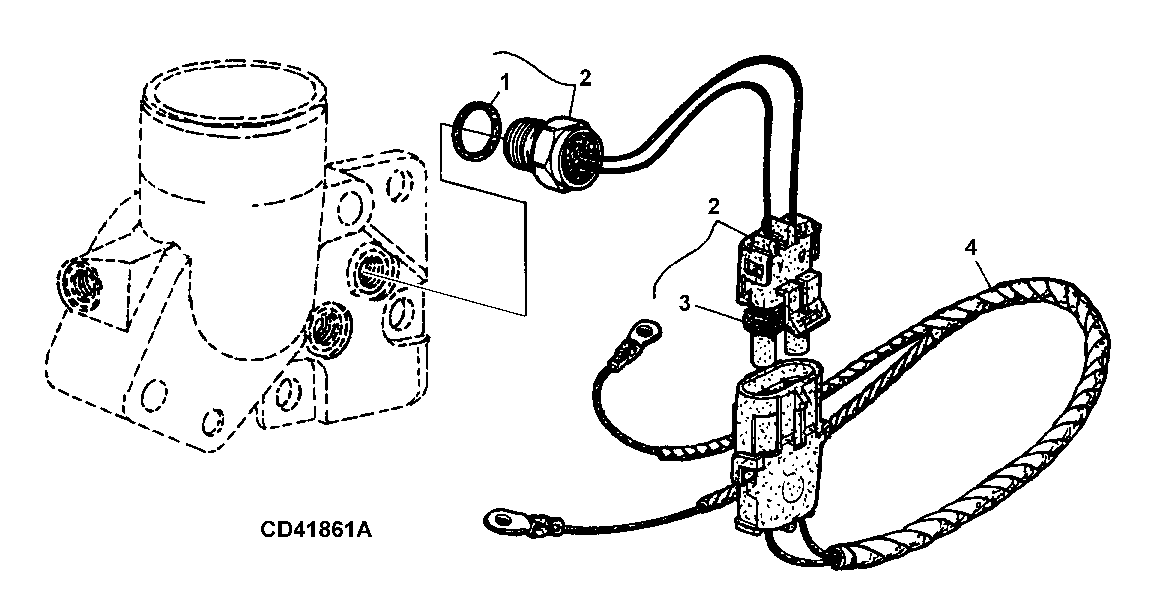 1
2
2
3
4
CD41861A