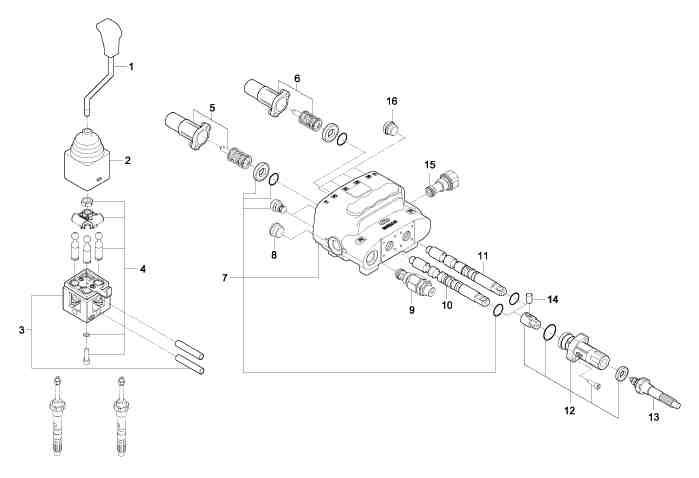 1
2
4
3
6
5
16
15
8
7
11
9
10
14
12
13