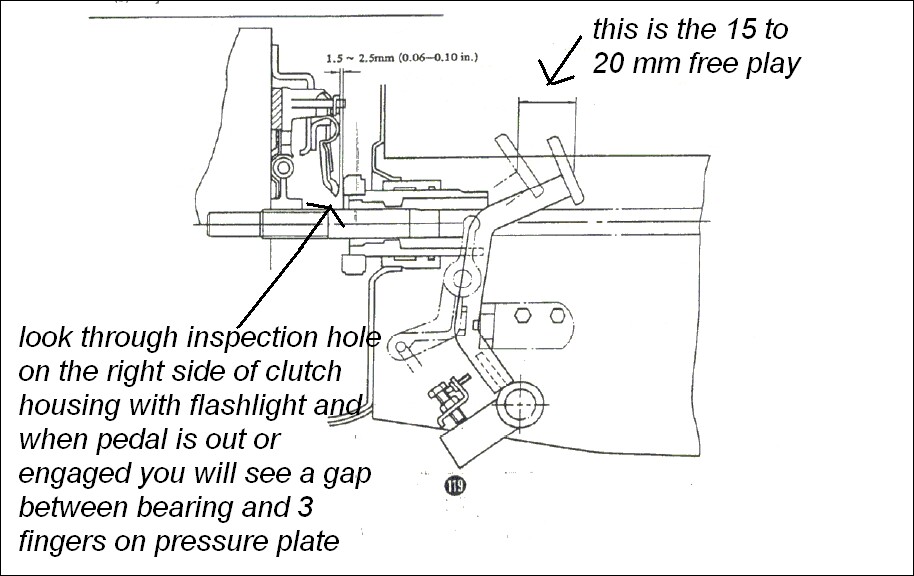 1.5 ~ 2.5mm (0.06—0.10 in.)

this is the 15 to 20 mm free play

look through inspection hole on the right side of clutch housing with flashlight and when pedal is out or engaged you will see a gap between bearing and 3 fingers on pressure plate

119