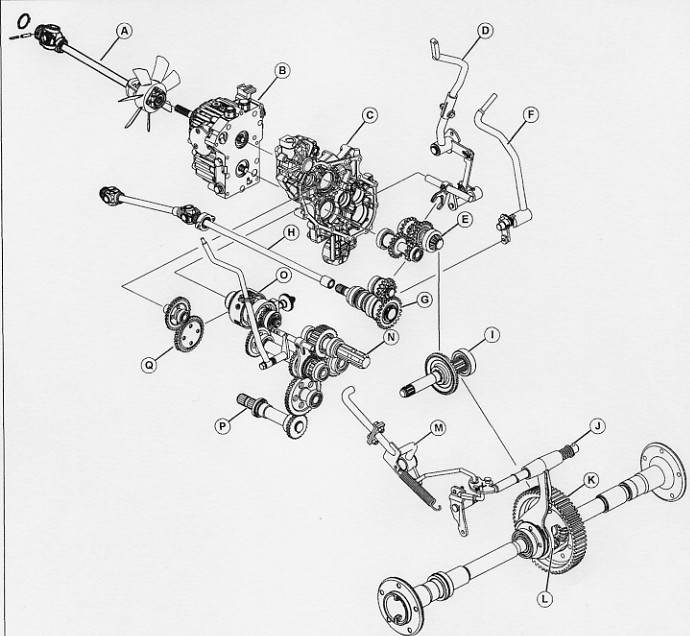 O
A
B
C
D
F
E
H
O
G
Q
N
I
P
M
J
K
L