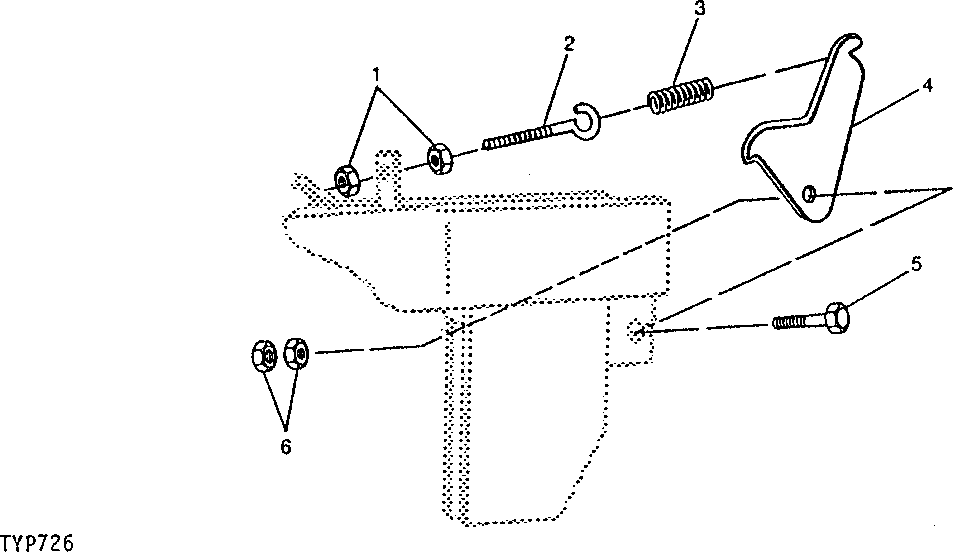 1
2
3
4
5
6
TYP726