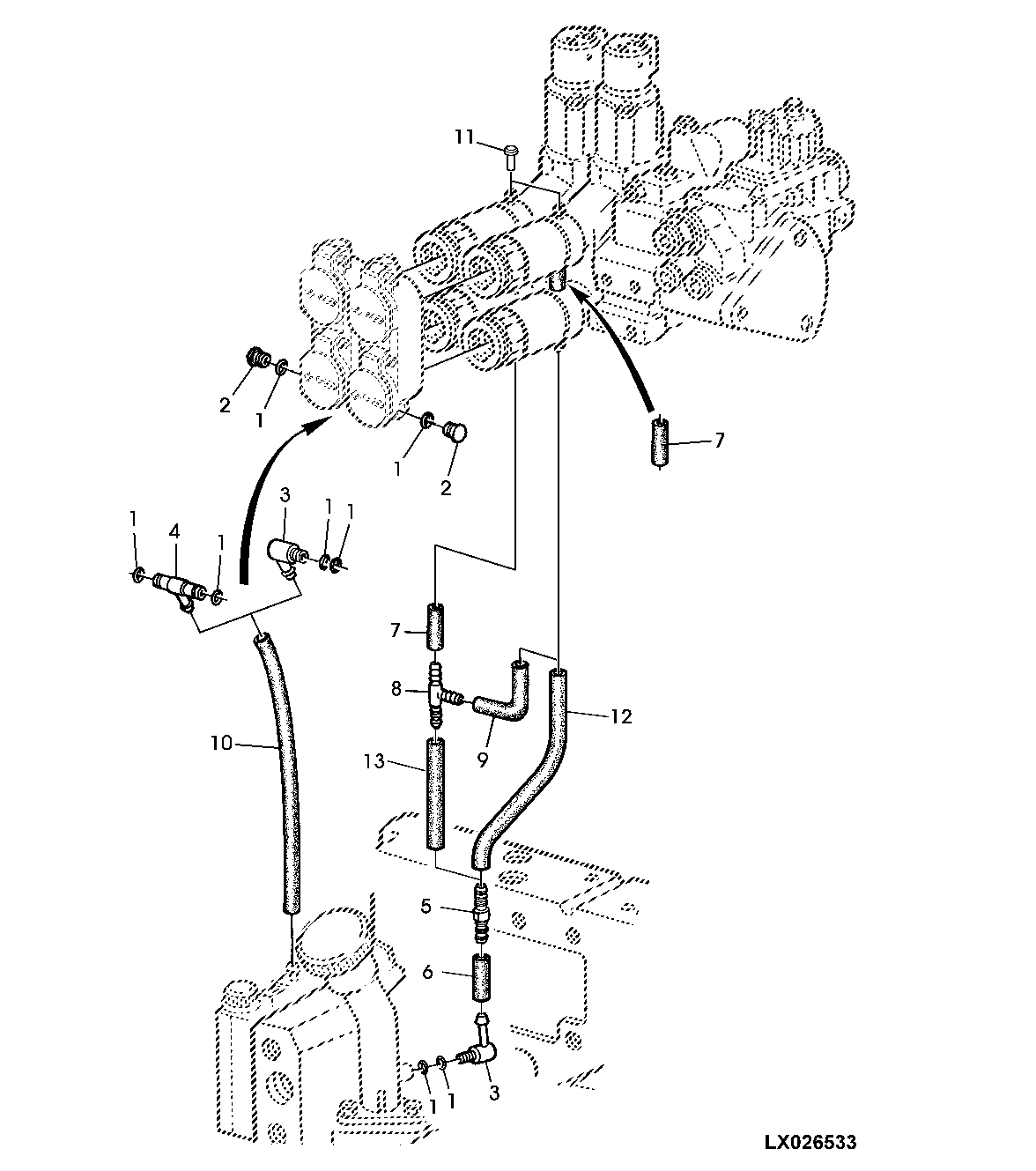 11

2
1
1
2
7

1
4
1
3
1
1

7
8
9
12
10
13

5
6
1
1
3

LX026533