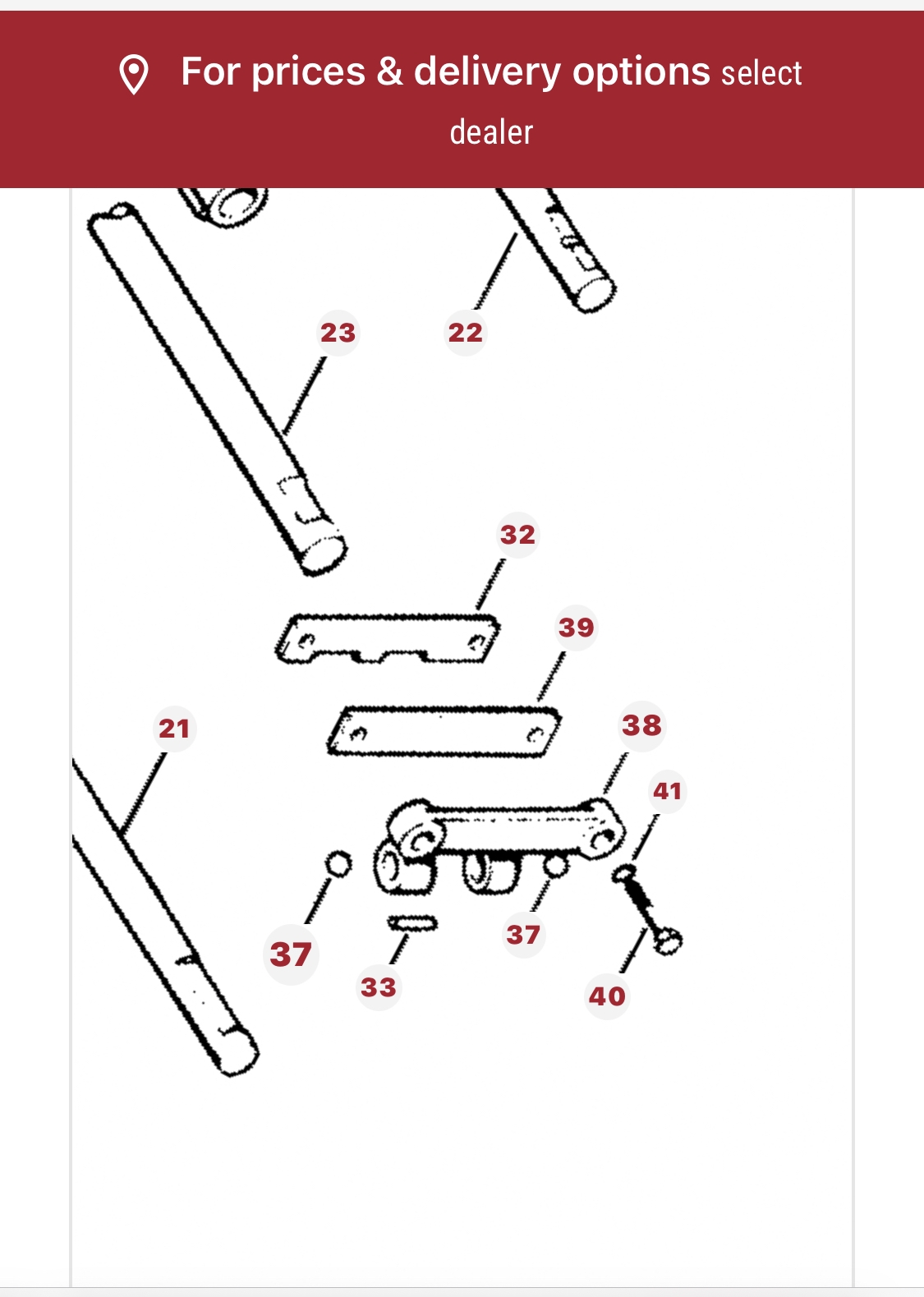 For prices & delivery options select dealer

23
22
32
39
21
38
41
37
37
33
40