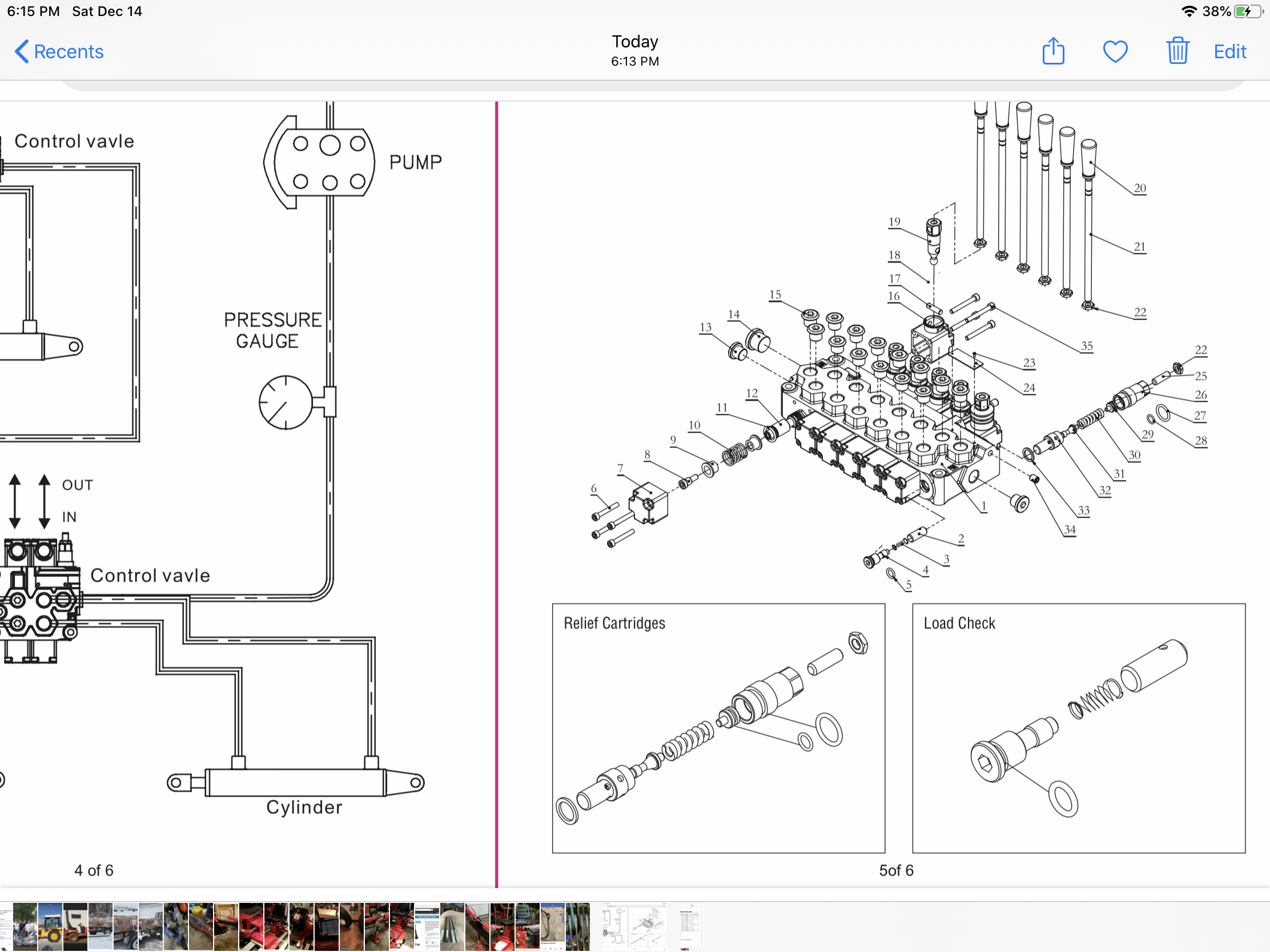 6:15 PM Sat Dec 14

38%

Recents

Today
6:13 PM

Edit

Control vavle

PUMP

PRESSURE GAUGE

OUT

IN

Control vavle

Cylinder

4 of 6

20
21
22
19
18
17
16
15
14
13
35
23
24
22
25
26
27
28
29
30
31
32
33
34
12
11
10
9
8
7
6
1
2
3
4
5

Relief Cartridges

Load Check

5of 6