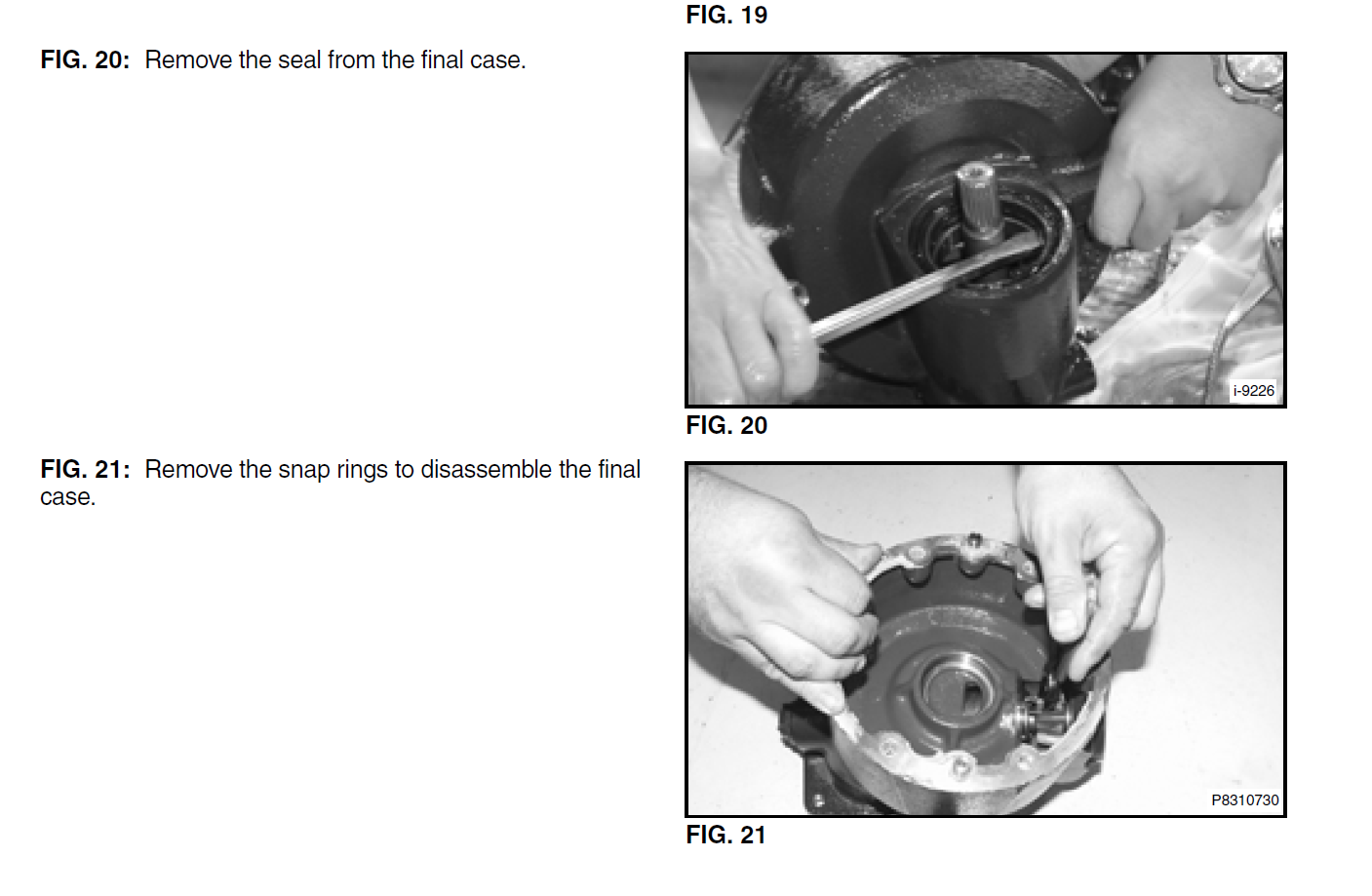 FIG. 19

FIG. 20: Remove the seal from the final case.

i-9226

FIG. 20

FIG. 21: Remove the snap rings to disassemble the final case.

P8310730

FIG. 21