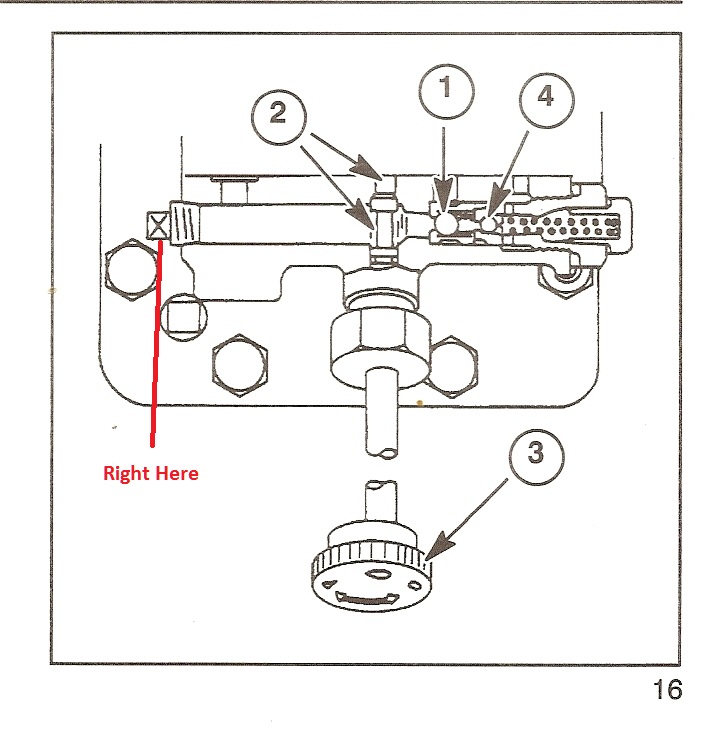 2

1

4

Right Here

3

16