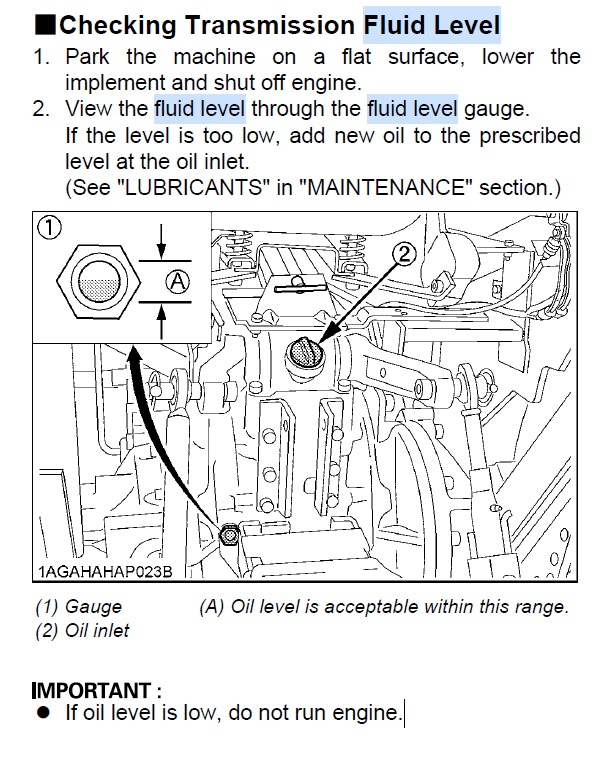 ■Checking Transmission Fluid Level
1. Park the machine on a flat surface, lower the implement and shut off engine.
2. View the fluid level through the fluid level gauge. If the level is too low, add new oil to the prescribed level at the oil inlet. (See "LUBRICANTS" in "MAINTENANCE" section.)

①
Ⓐ
②
1AGAHAHAP023B

(1) Gauge
(2) Oil inlet
(A) Oil level is acceptable within this range.

IMPORTANT :
● If oil level is low, do not run engine.