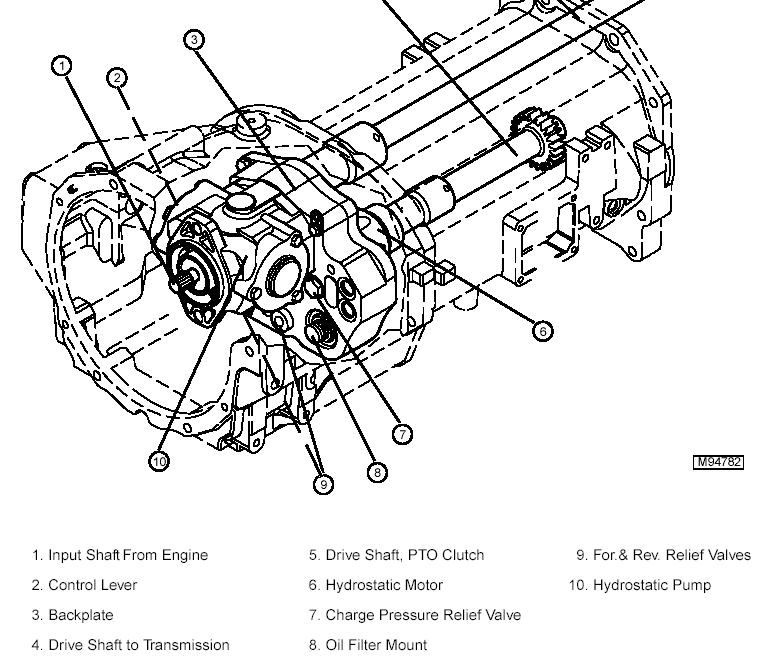 1
2
3
6
7
8
9
10
M94782

1. Input Shaft From Engine
2. Control Lever
3. Backplate
4. Drive Shaft to Transmission

5. Drive Shaft, PTO Clutch
6. Hydrostatic Motor
7. Charge Pressure Relief Valve
8. Oil Filter Mount

9. For.& Rev. Relief Valves
10. Hydrostatic Pump