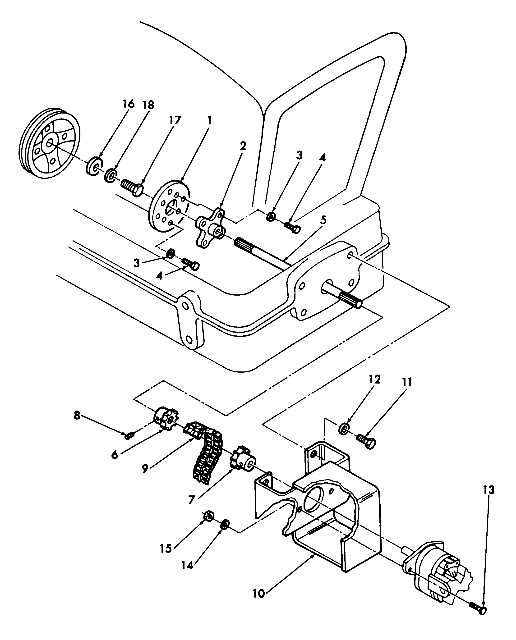 16
18
17
1
2
3
4
5
3
4
12
11
8
6
9
7
13
15
14
10